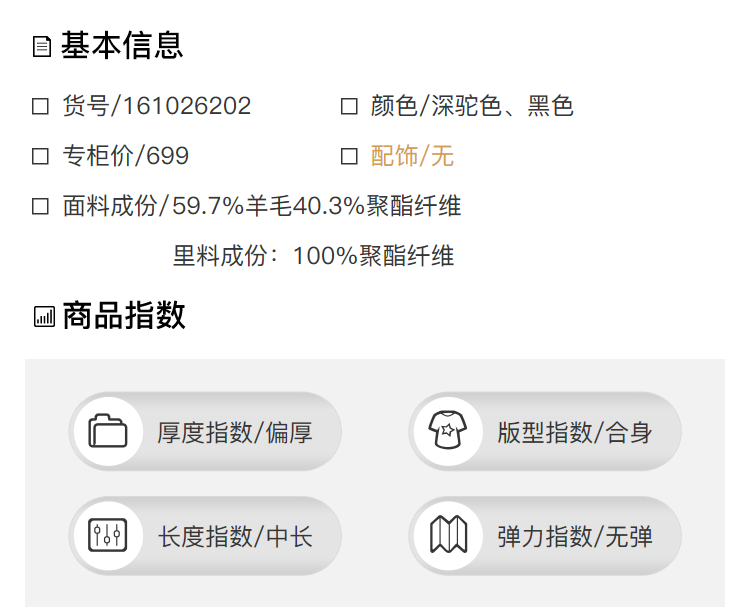 基本信息

☐ 货号/161026202 ☐ 颜色/深驼色、黑色

☐ 专柜价/699 ☐ 配饰/无

☐ 面料成份/59.7%羊毛40.3%聚酯纤维

里料成份：100%聚酯纤维

商品指数

厚度指数/偏厚

版型指数/合身

长度指数/中长

弹力指数/无弹