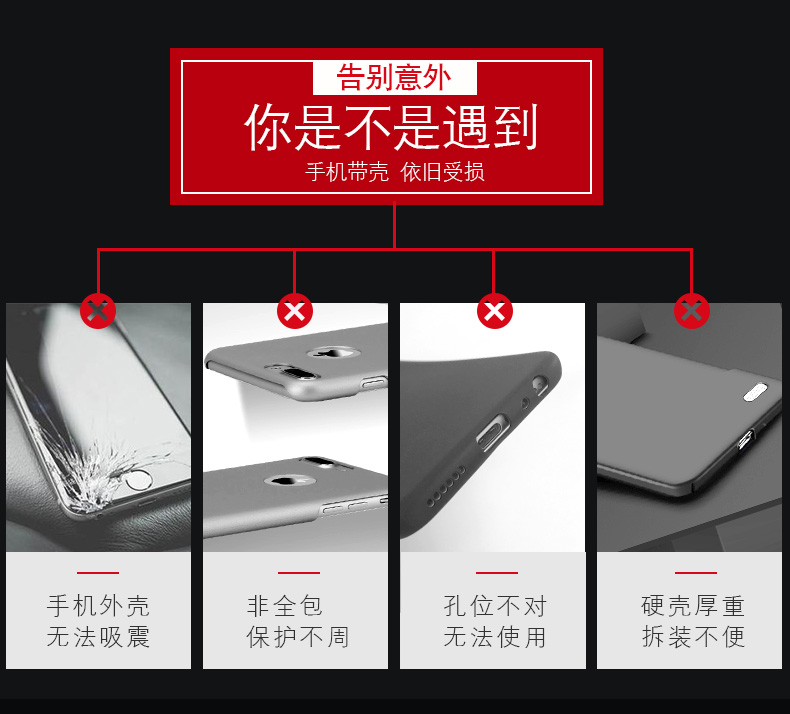 告别意外
你是不是遇到
手机带壳 依旧受损

手机外壳
无法吸震

非全包
保护不周

孔位不对
无法使用

硬壳厚重
拆装不便