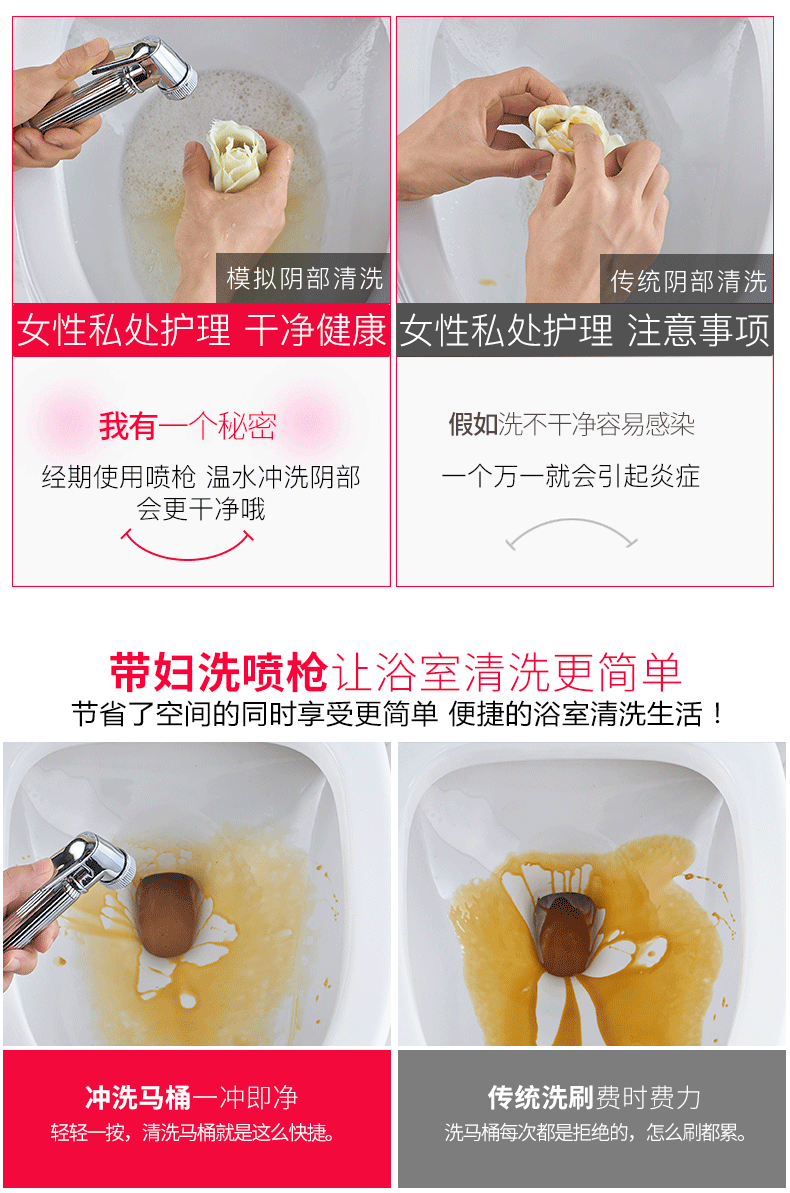 模拟阴部清洗

女性私处护理 干净健康

我有一个秘密

经期使用喷枪 温水冲洗阴部会更干净哦

传统阴部清洗

女性私处护理 注意事项

假如洗不干净容易感染

一个万一就会引起炎症

带妇洗喷枪让浴室清洗更简单

节省了空间的同时享受更简单 便捷的浴室清洗生活！

冲洗马桶一冲即净

轻轻一按，清洗马桶就是这么快捷。

传统洗刷费时费力

洗马桶每次都是拒绝的，怎么刷都累。