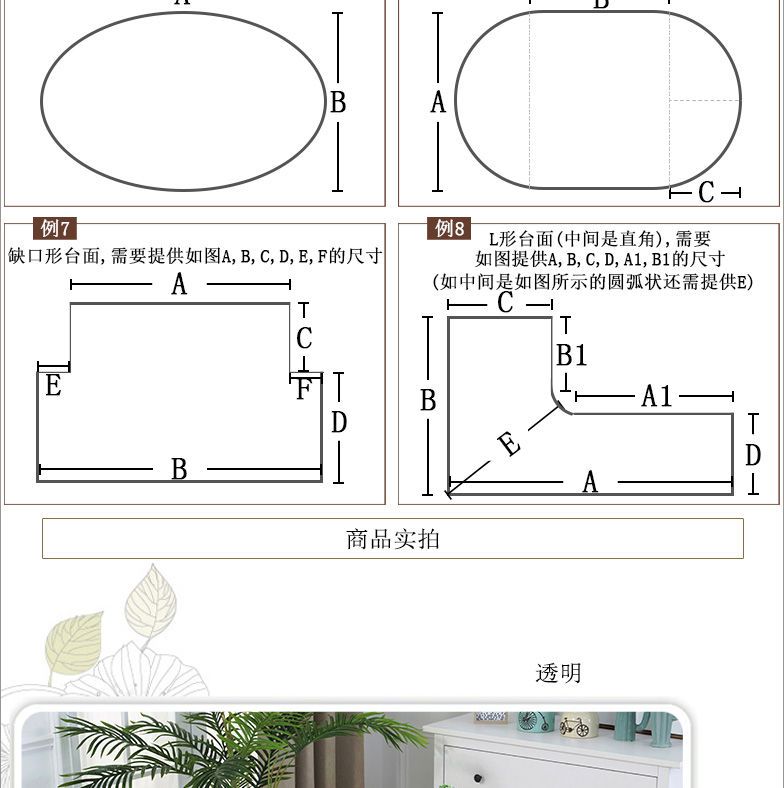 A

B

B

A

C

例7

缺口形台面，需要提供如图A,B,C,D,E,F的尺寸

A

C

E

F

D

B

例8

L形台面(中间是直角)，需要如图提供A,B,C,D,A1,B1的尺寸
(如中间是如图所示的圆弧状还需提供E)

C

B1

B

A1

E

D

A

商品实拍

透明