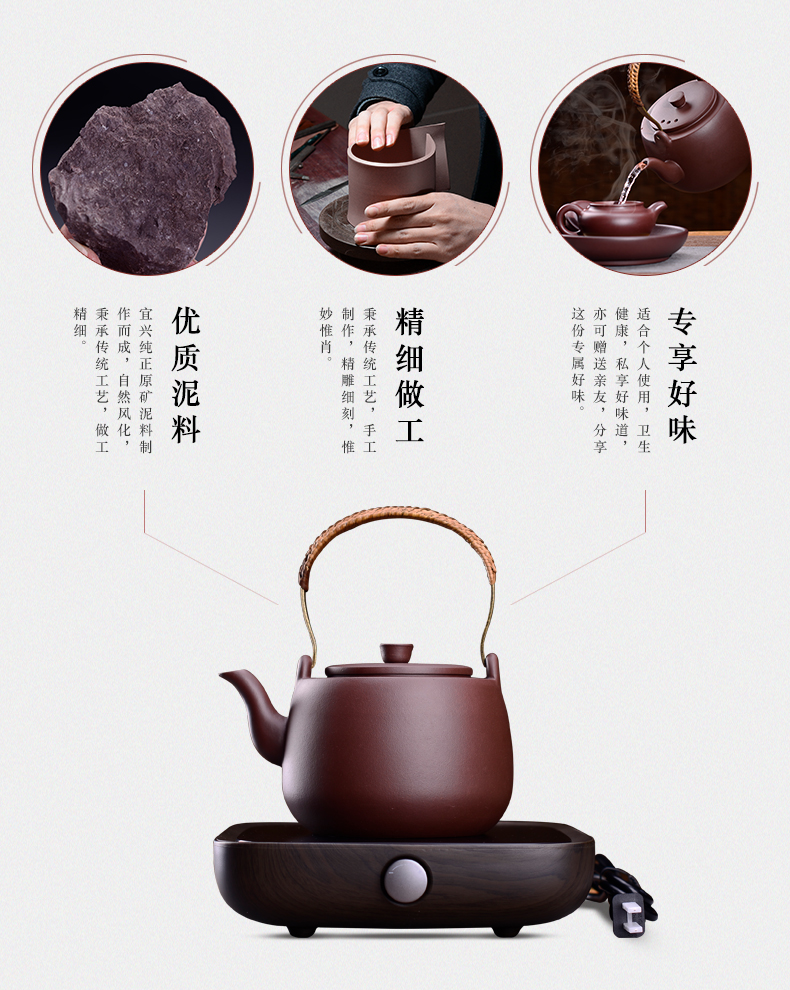 优质泥料

宜兴纯正原矿泥料制作而成，自然风化，秉承传统工艺，做工精细。

精细做工

秉承传统工艺，手工制作，精雕细刻，惟妙惟肖。

专享好味

适合个人使用，卫生健康，私享好味道，亦可赠送亲友，分享这份专属好味。