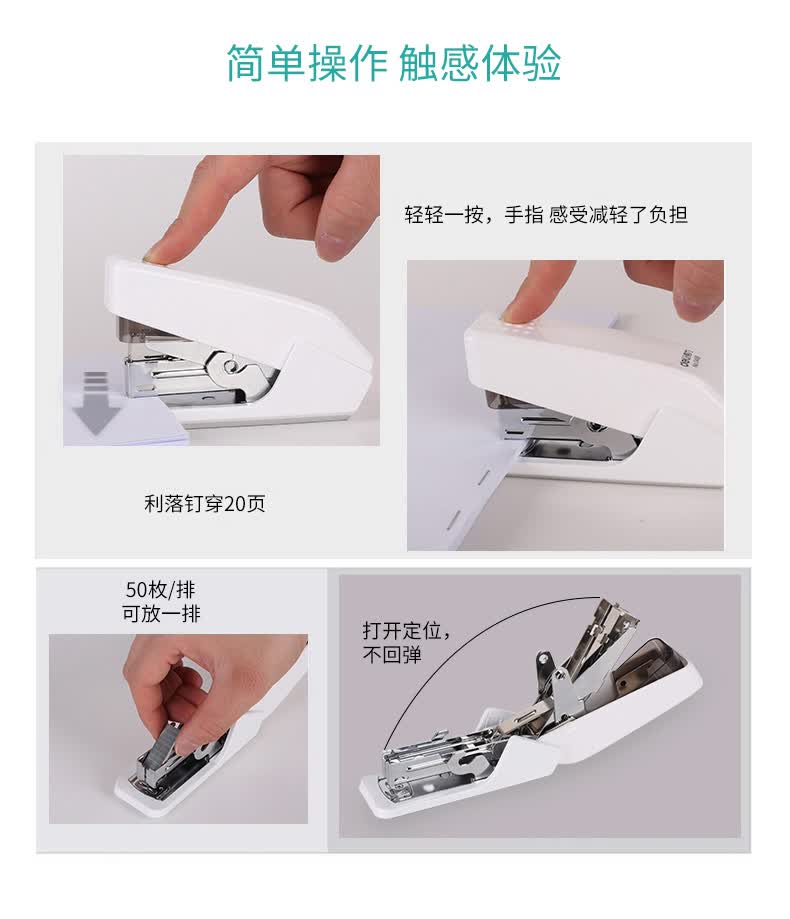 简单操作 触感体验

轻轻一按，手指 感受减轻了负担

利落钉穿20页

50枚/排
可放一排

打开定位，
不回弹