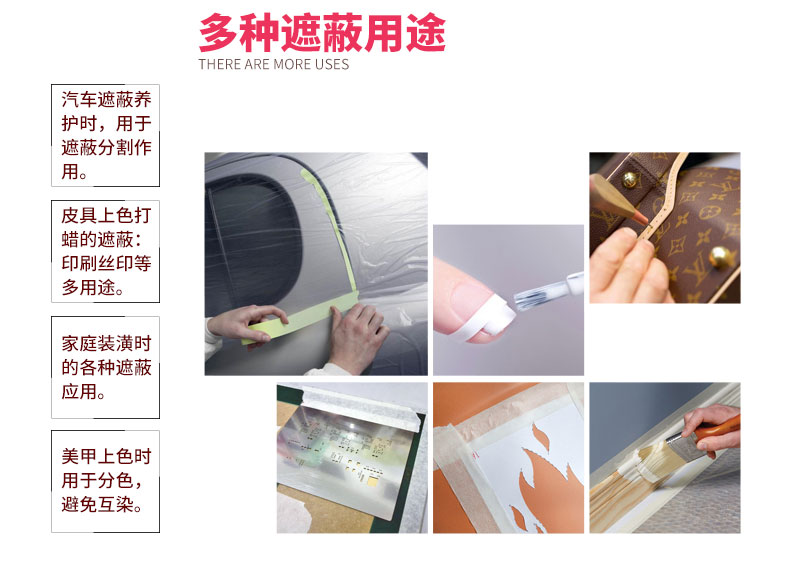 多种遮蔽用途
THERE ARE MORE USES

汽车遮蔽养护时，用于遮蔽分割作用。

皮具上色打蜡的遮蔽：印刷丝印等多用途。

家庭装潢时的各种遮蔽应用。

美甲上色时用于分色，避免互染。