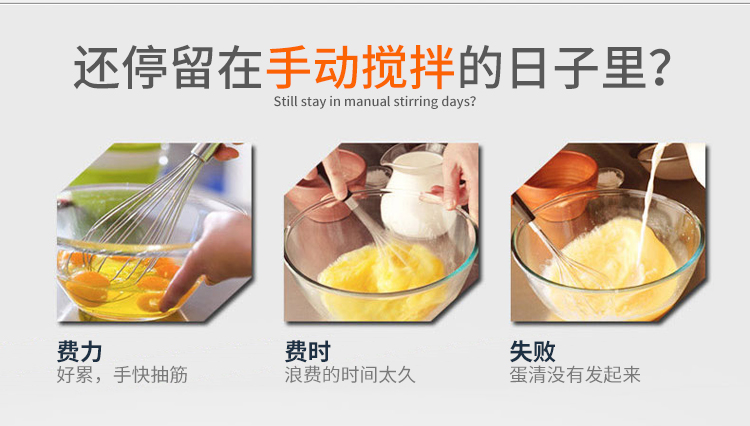 还停留在手动搅拌的日子里?
Still stay in manual stirring days?

费力
好累，手快抽筋

费时
浪费的时间太久

失败
蛋清没有发起来