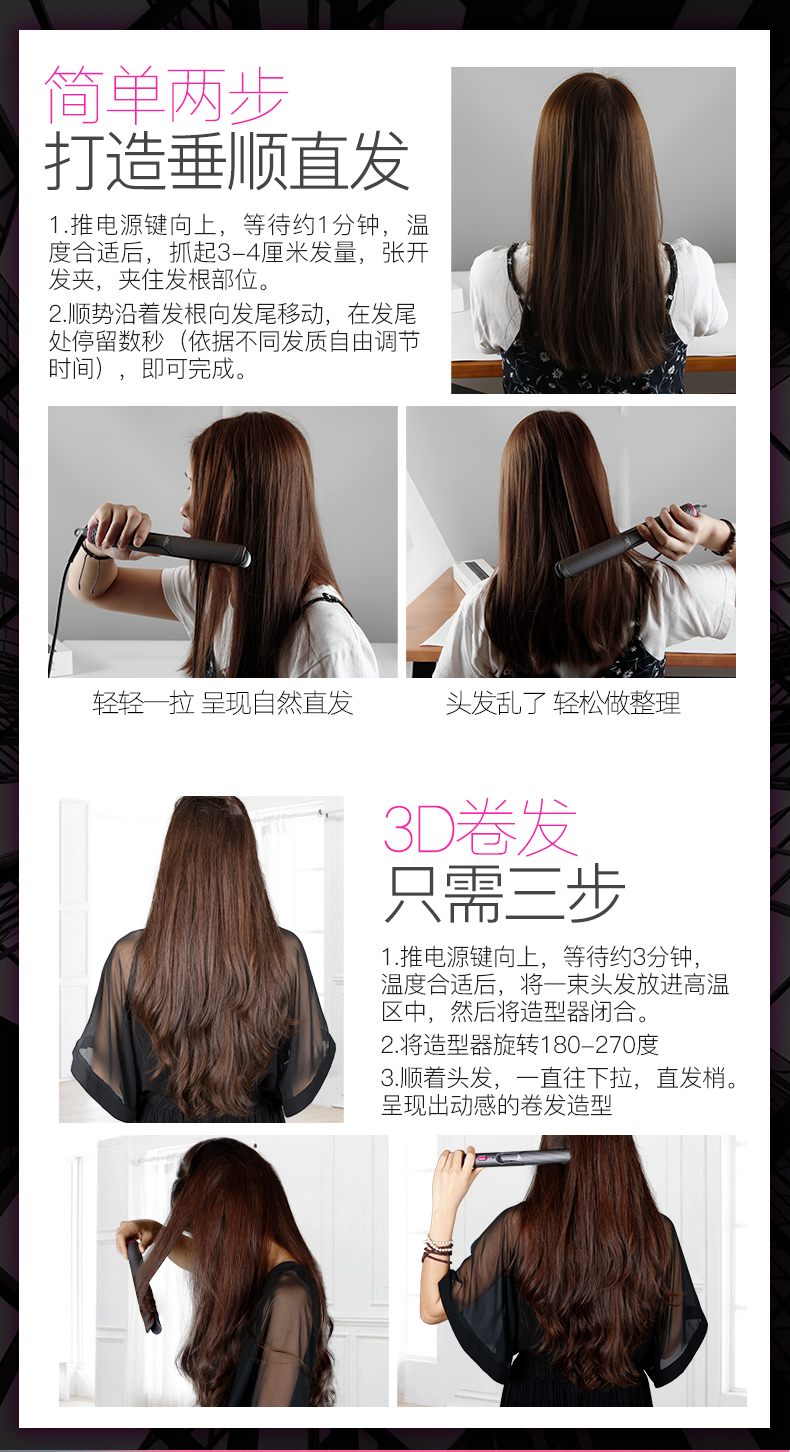 简单两步
打造垂顺直发

1.推电源键向上，等待约1分钟，温度合适后，抓起3-4厘米发量，张开发夹，夹住发根部位。

2.顺势沿着发根向发尾移动，在发尾处停留数秒（依据不同发质自由调节时间），即可完成。

轻轻一拉 呈现自然直发

头发乱了 轻松做整理

3D卷发
只需三步

1.推电源键向上，等待约3分钟，温度合适后，将一束头发放进高温区中，然后将造型器闭合。

2.将造型器旋转180-270度

3.顺着头发，一直往下拉，直发梢。呈现出动感的卷发造型