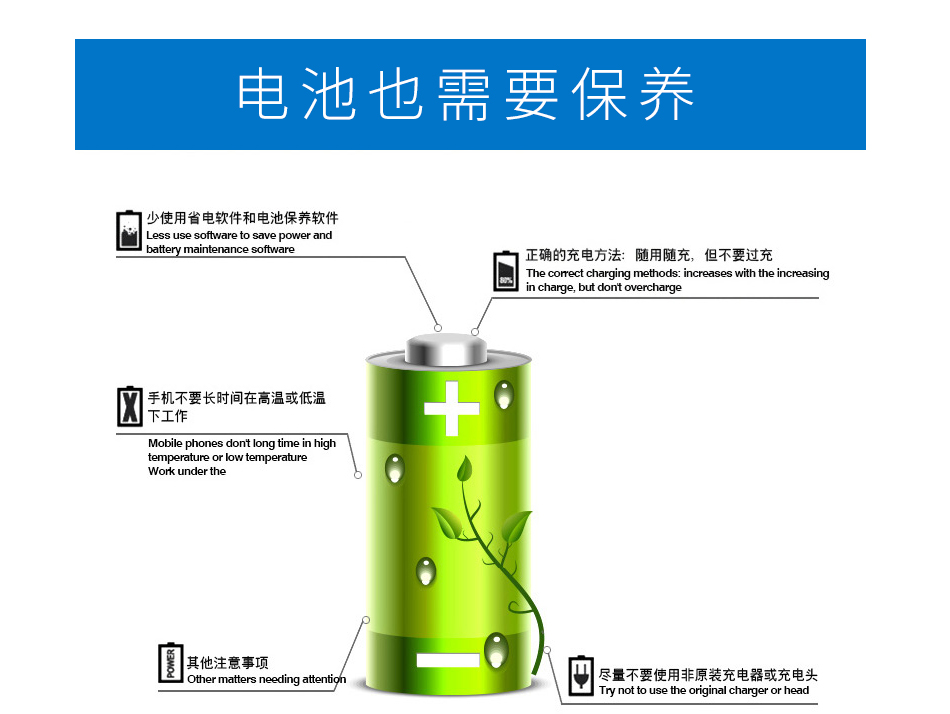 电池也需要保养

少使用省电软件和电池保养软件
Less use software to save power and battery maintenance software

正确的充电方法：随用随充，但不要过充
The correct charging methods: increases with the increasing in charge, but don't overcharge

80%

手机不要长时间在高温或低温下工作
Mobile phones don't long time in high temperature or low temperature Work under the

POWER

其他注意事项
Other matters needing attention

尽量不要使用非原装充电器或充电头
Try not to use the original charger or head