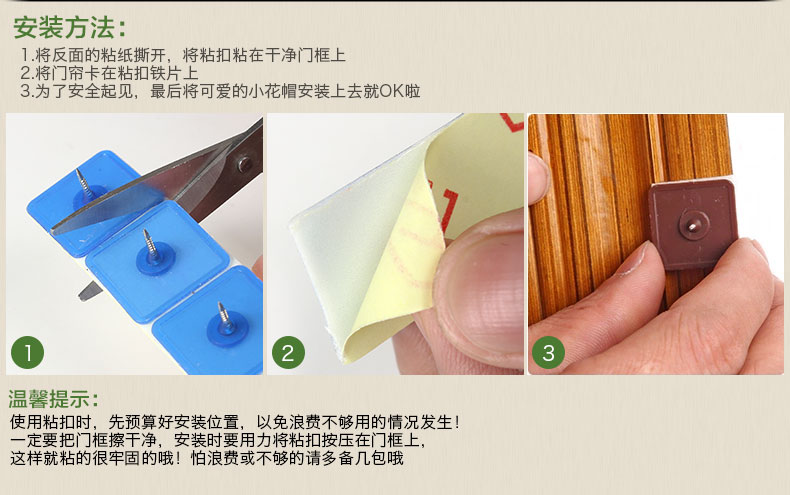 安装方法：
1.将反面的粘纸撕开，将粘扣粘在干净门框上
2.将门帘卡在粘扣铁片上
3.为了安全起见，最后将可爱的小花帽安装上去就OK啦

1

2

3

温馨提示：
使用粘扣时，先预算好安装位置，以免浪费不够用的情况发生！
一定要把门框擦干净，安装时要用力将粘扣按压在门框上，
这样就粘的很牢固的哦！怕浪费或不够的请多备几包哦