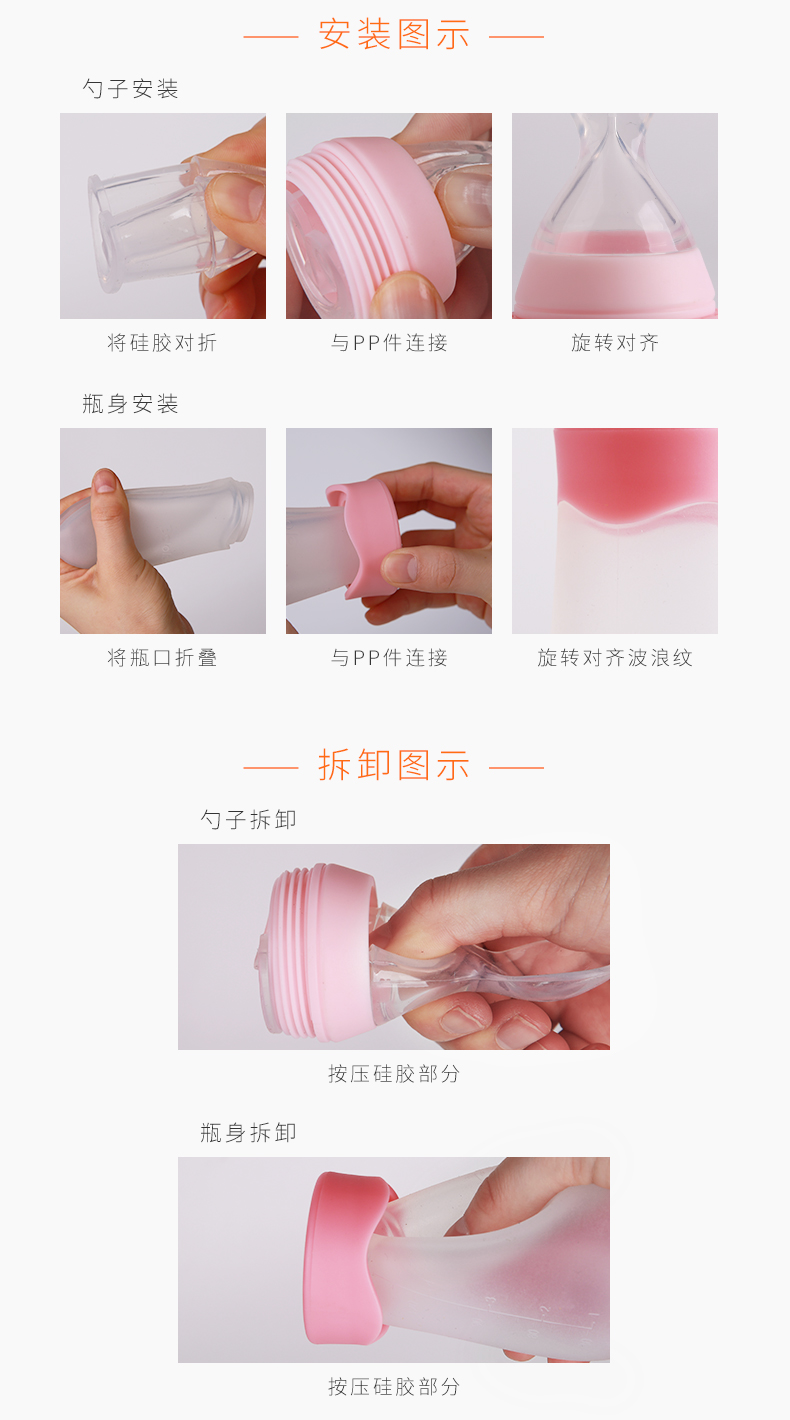 —— 安装图示 ——

勺子安装

将硅胶对折

与PP件连接

旋转对齐

瓶身安装

将瓶口折叠

与PP件连接

旋转对齐波浪纹

—— 拆卸图示 ——

勺子拆卸

按压硅胶部分

瓶身拆卸

按压硅胶部分