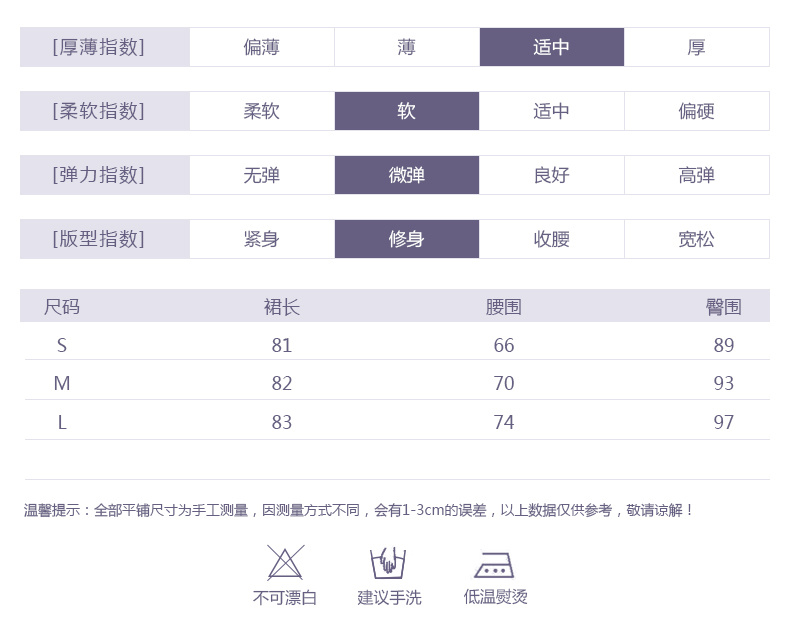 [厚薄指数] 偏薄 薄 适中 厚

[柔软指数] 柔软 软 适中 偏硬

[弹力指数] 无弹 微弹 良好 高弹

[版型指数] 紧身 修身 收腰 宽松

| 尺码 | 裙长 | 腰围 | 臀围 |
|---|---|---|---|
| S | 81 | 66 | 89 |
| M | 82 | 70 | 93 |
| L | 83 | 74 | 97 |

温馨提示：全部平铺尺寸为手工测量，因测量方式不同，会有1-3cm的误差，以上数据仅供参考，敬请谅解！

不可漂白 建议手洗 低温熨烫