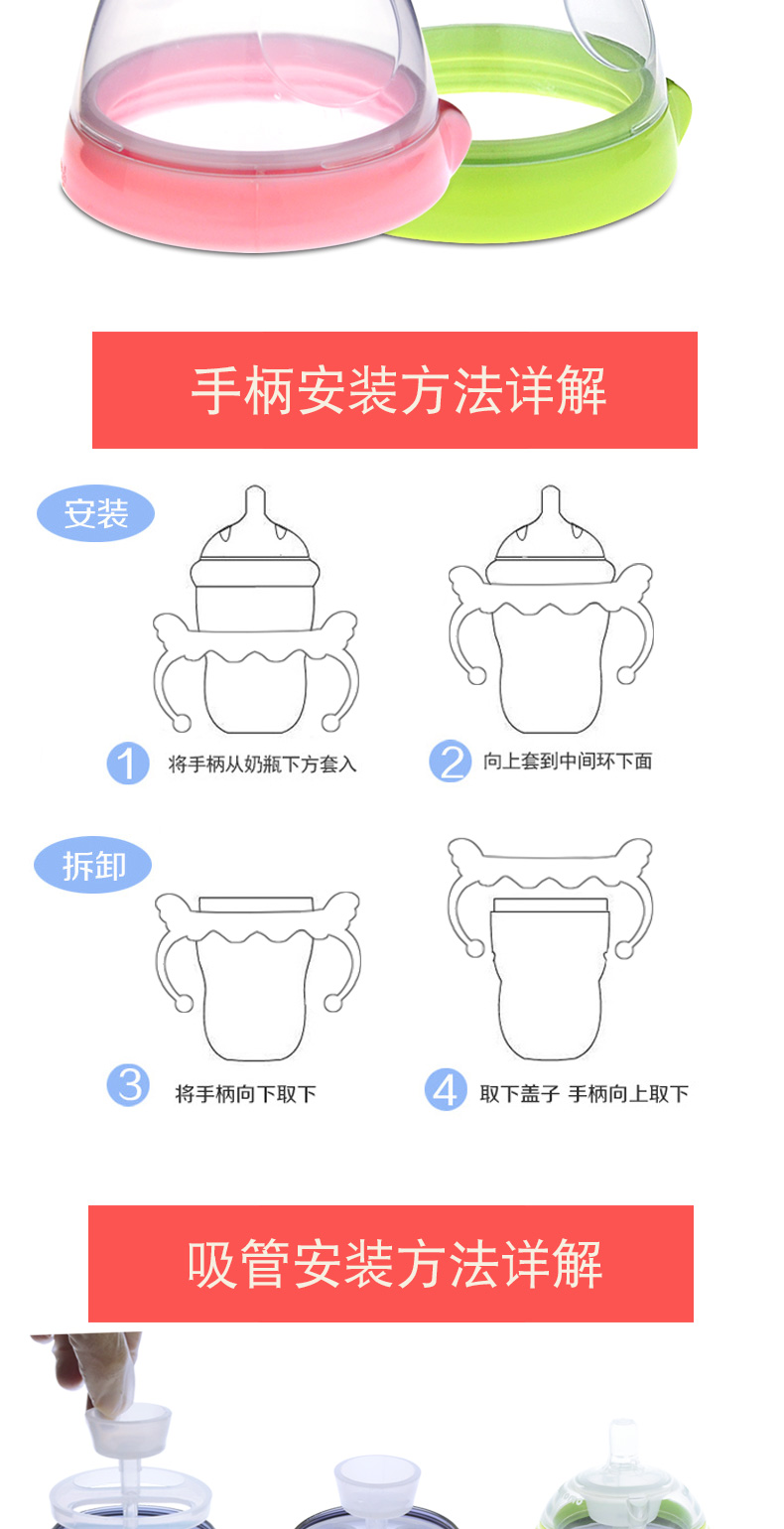 手柄安装方法详解

安装

1 将手柄从奶瓶下方套入

2 向上套到中间环下面

拆卸

3 将手柄向下取下

4 取下盖子 手柄向上取下

吸管安装方法详解