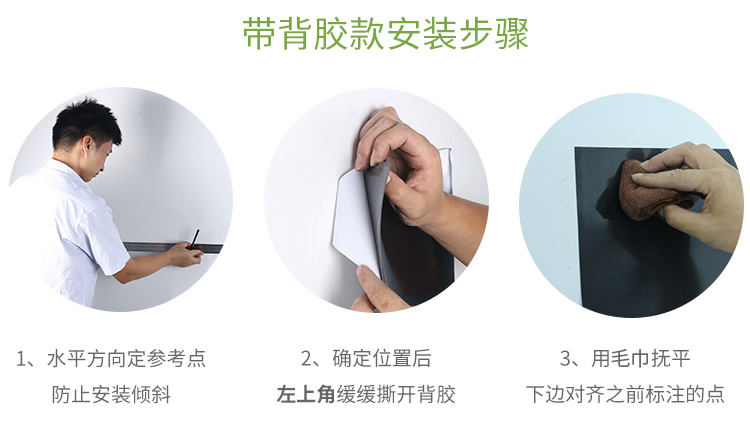 带背胶款安装步骤

1、水平方向定参考点
防止安装倾斜

2、确定位置后
左上角缓缓撕开背胶

3、用毛巾抚平
下边对齐之前标注的点