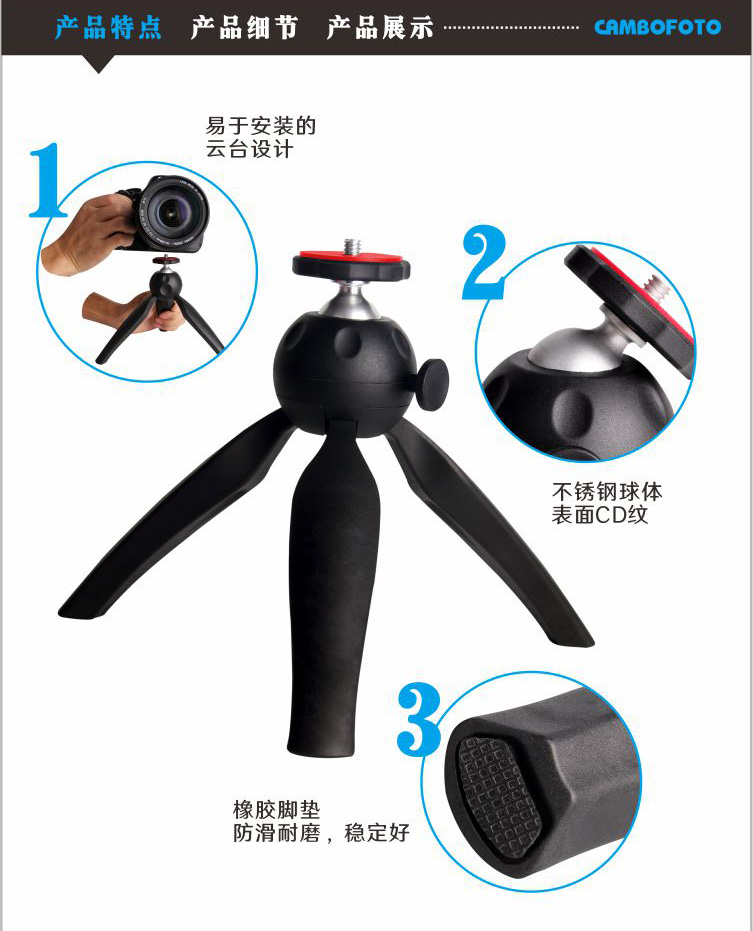 产品特点 产品细节 产品展示 CAMBOFOTO

1

易于安装的
云台设计

2

不锈钢球体
表面CD纹

3

橡胶脚垫
防滑耐磨，稳定好