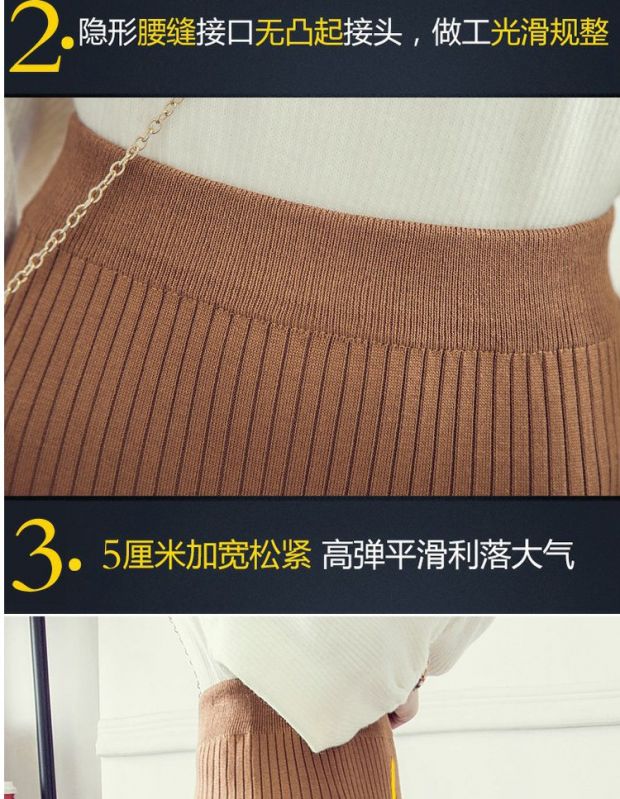 2. 隐形腰缝接口无凸起接头，做工光滑规整

3. 5厘米加宽松紧 高弹平滑利落大气