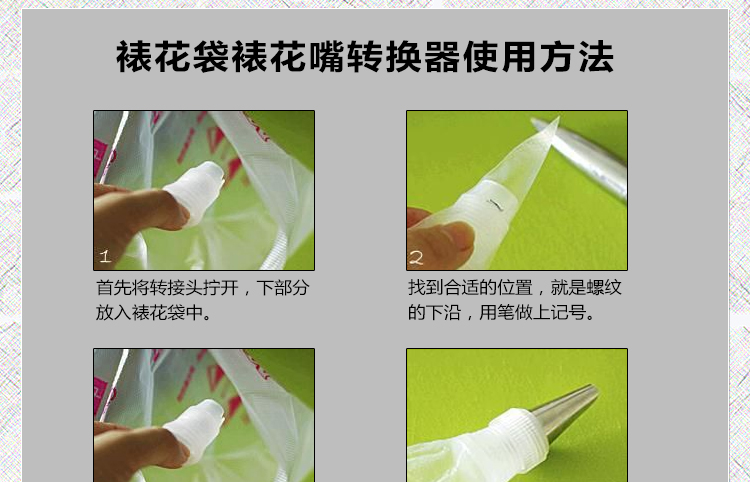 裱花袋裱花嘴转换器使用方法

1

首先将转接头拧开，下部分放入裱花袋中。

2

找到合适的位置，就是螺纹的下沿，用笔做上记号。