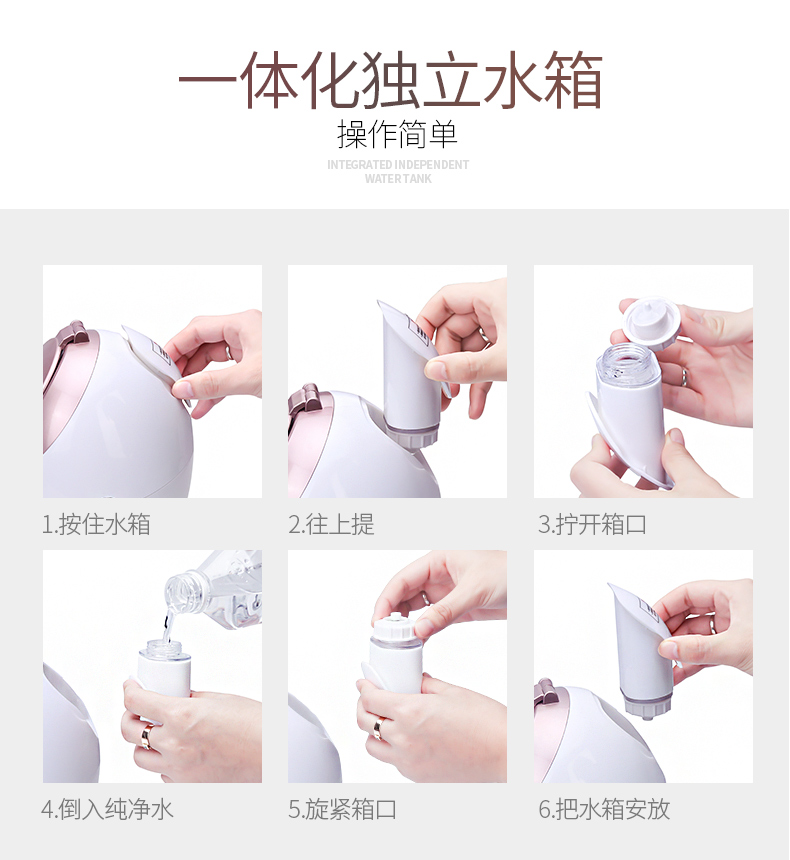 一体化独立水箱
操作简单
INTEGRATED INDEPENDENT WATER TANK

1.按住水箱

2.往上提

3.拧开箱口

4.倒入纯净水

5.旋紧箱口

6.把水箱安放