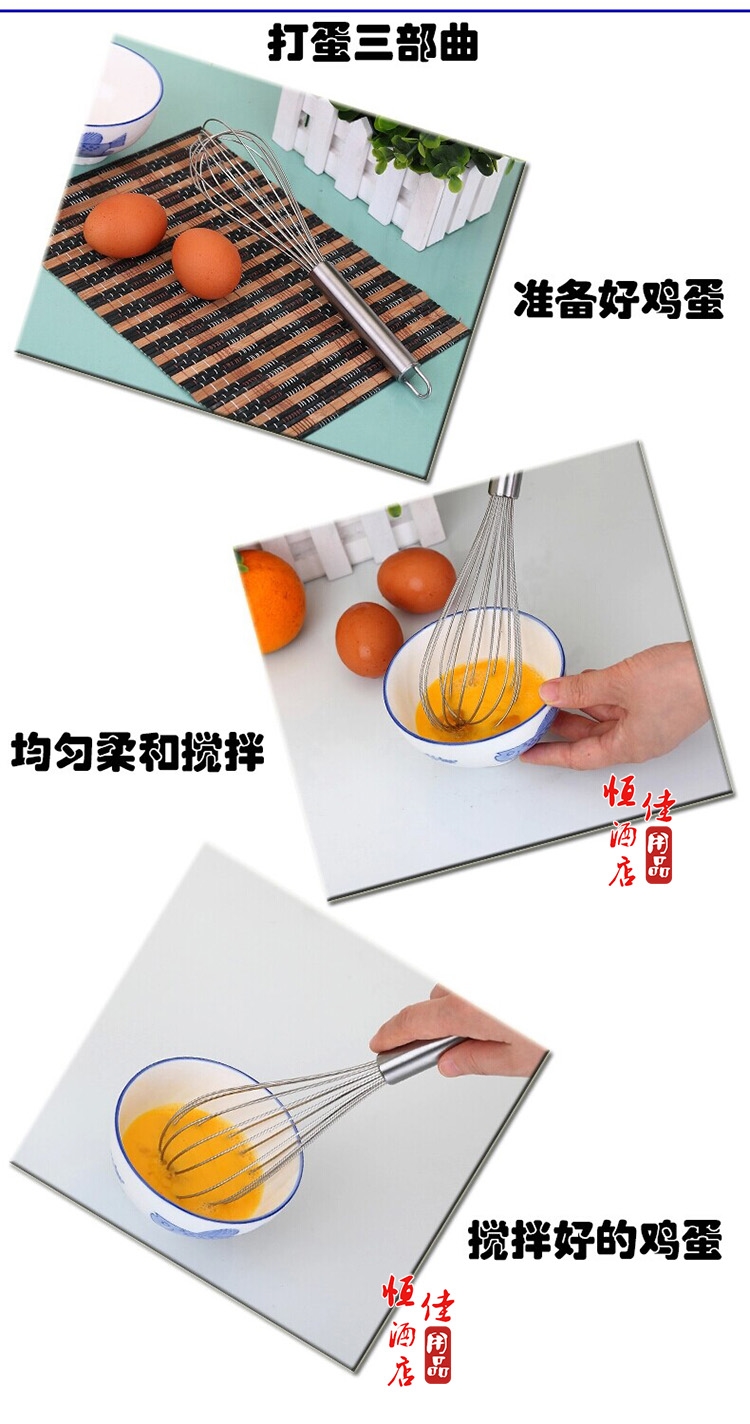 打蛋三部曲

准备好鸡蛋

均匀柔和搅拌

恒佳酒店用品

搅拌好的鸡蛋

恒佳酒店用品