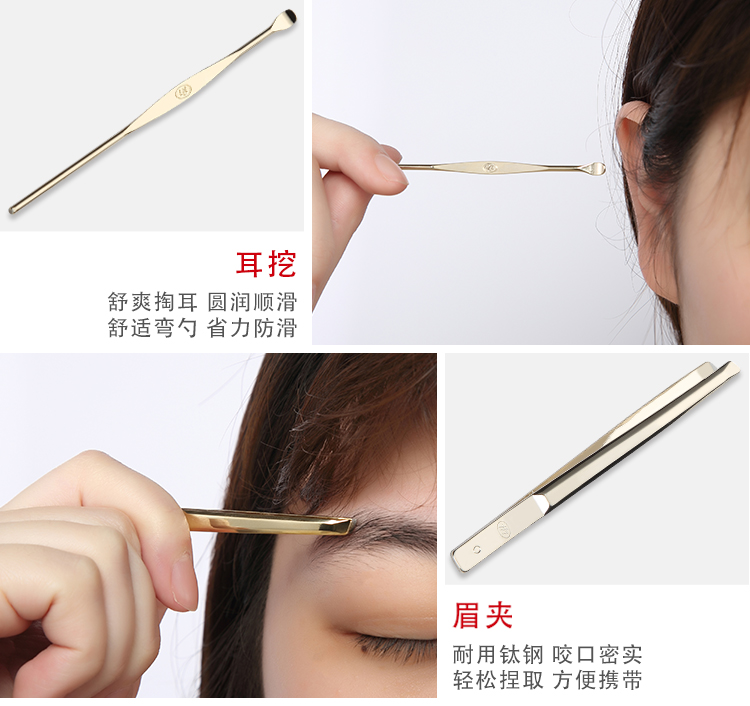 耳挖

舒爽掏耳 圆润顺滑
舒适弯勺 省力防滑

眉夹

耐用钛钢 咬口密实
轻松捏取 方便携带