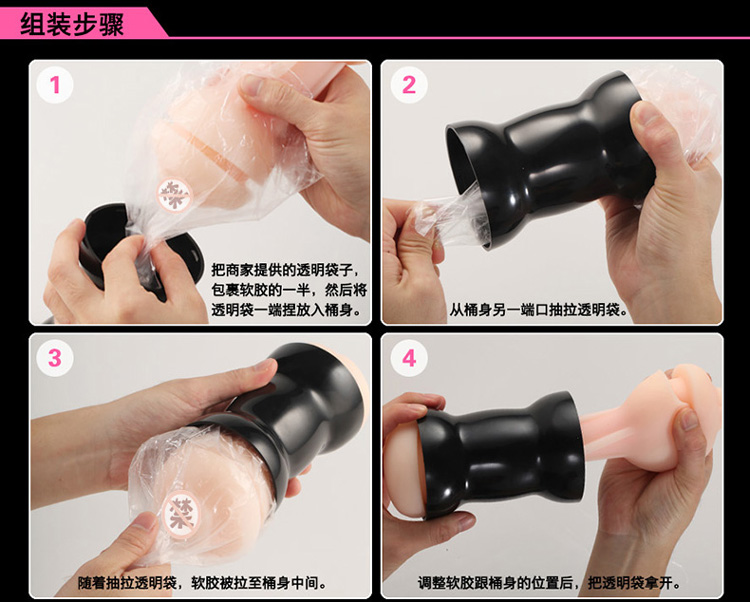 组装步骤

1

禁

把商家提供的透明袋子，包裹软胶的一半，然后将透明袋一端捏放入桶身。

2

从桶身另一端口抽拉透明袋。

3

禁

随着抽拉透明袋，软胶被拉至桶身中间。

4

调整软胶跟桶身的位置后，把透明袋拿开。