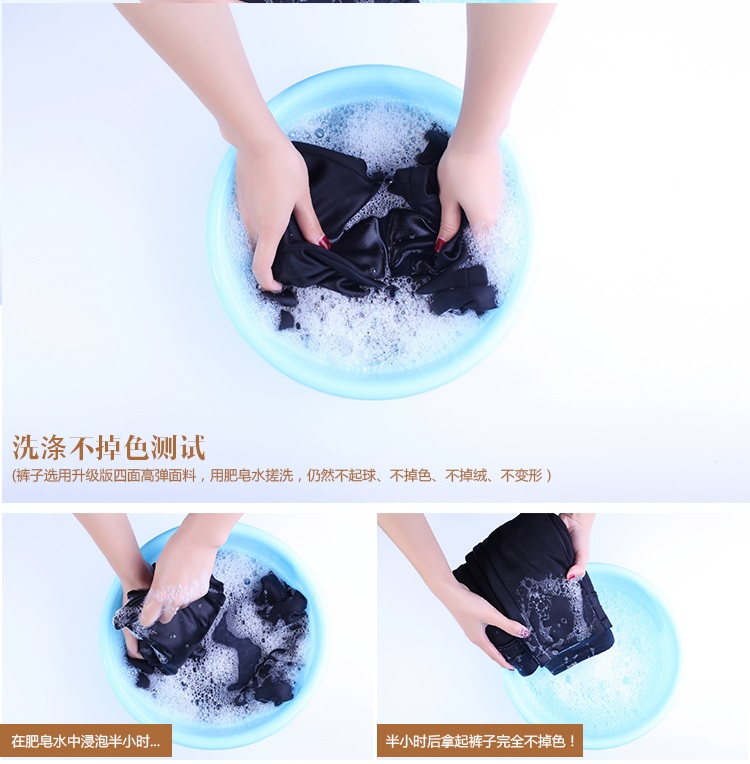 洗涤不掉色测试
(裤子选用升级版四面高弹面料，用肥皂水搓洗，仍然不起球、不掉色、不掉绒、不变形)

在肥皂水中浸泡半小时...

半小时后拿起裤子完全不掉色！