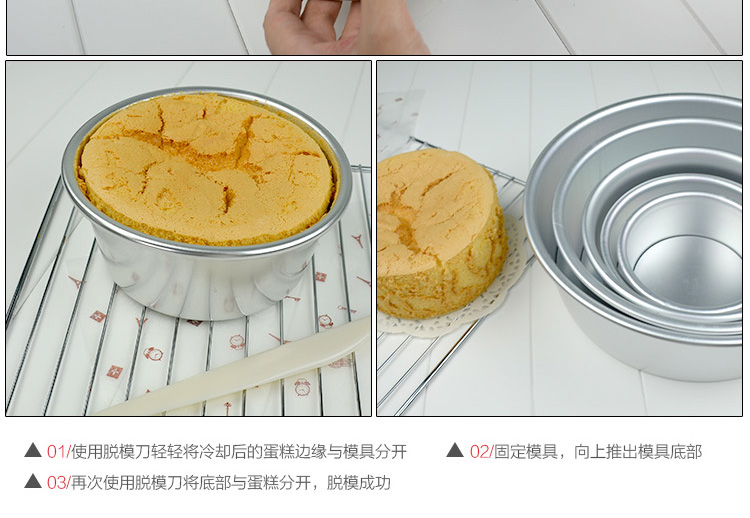 ▲ 01/使用脱模刀轻轻将冷却后的蛋糕边缘与模具分开

▲ 02/固定模具，向上推出模具底部

▲ 03/再次使用脱模刀将底部与蛋糕分开，脱模成功