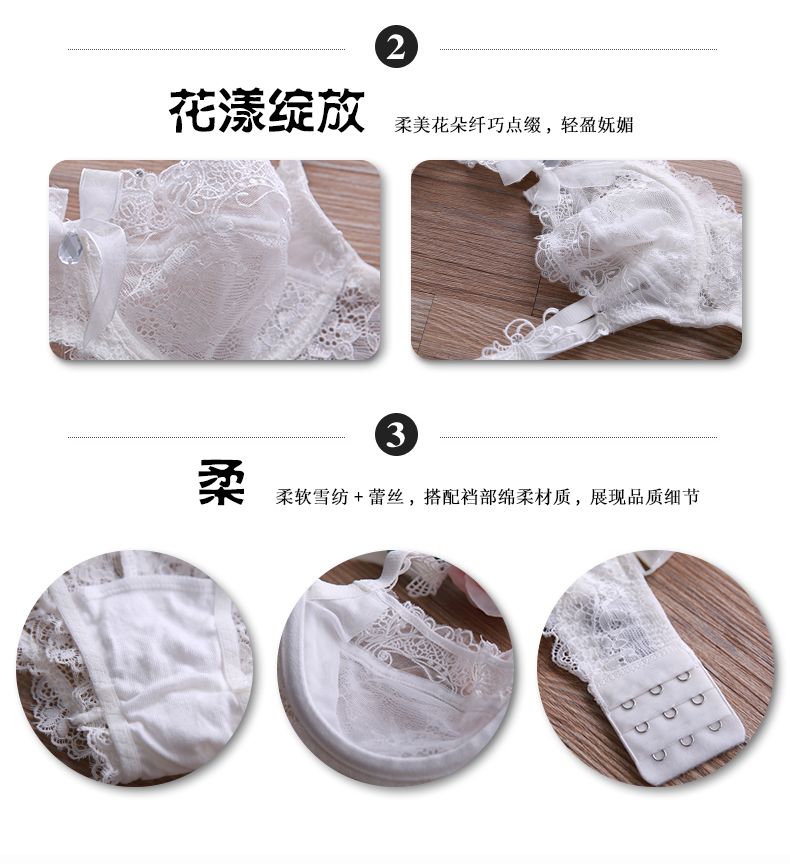 2

花漾绽放 柔美花朵纤巧点缀，轻盈妩媚

3

柔 柔软雪纺 + 蕾丝，搭配裆部绵柔材质，展现品质细节