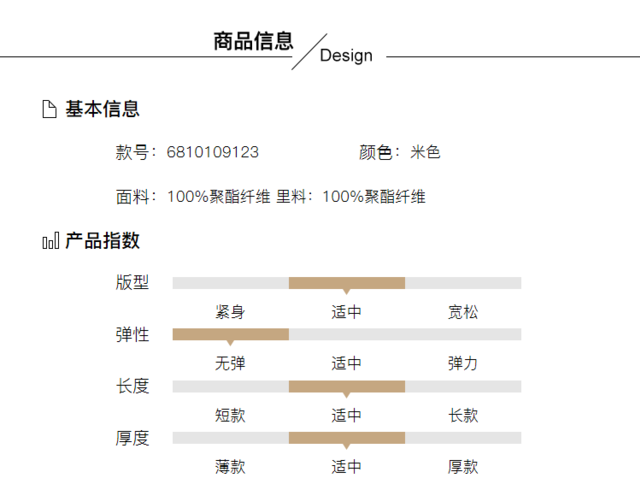 商品信息
Design

基本信息

款号：6810109123 颜色：米色

面料：100%聚酯纤维 里料：100%聚酯纤维

产品指数

版型
紧身 适中 宽松

弹性
无弹 适中 弹力

长度
短款 适中 长款

厚度
薄款 适中 厚款