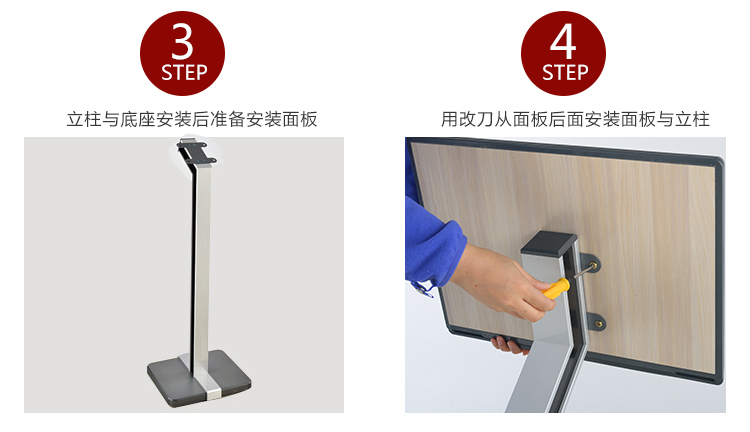 3
STEP

立柱与底座安装后准备安装面板

4
STEP

用改刀从面板后面安装面板与立柱