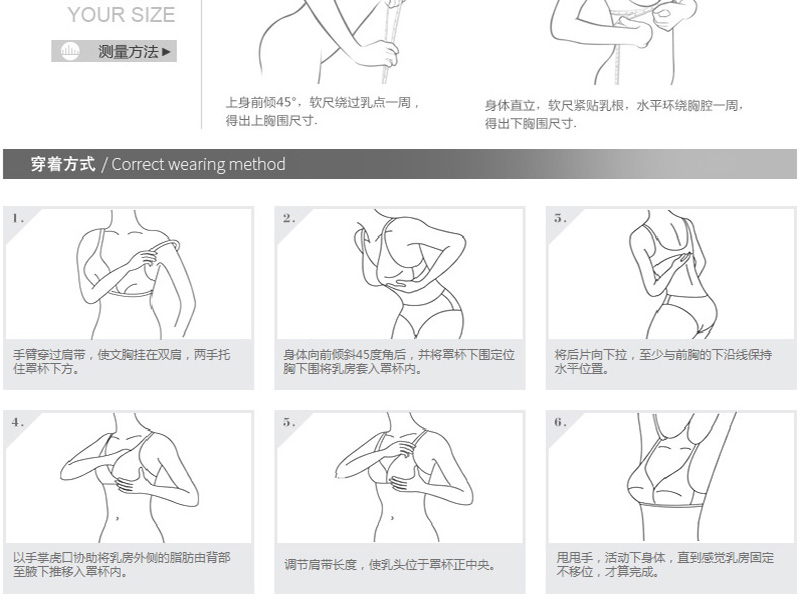 YOUR SIZE

测量方法▶

上身前倾45°，软尺绕过乳点一周，得出上胸围尺寸.

身体直立，软尺紧贴乳根，水平环绕胸腔一周，得出下胸围尺寸.

穿着方式 / Correct wearing method

1.

手臂穿过肩带，使文胸挂在双肩，两手托住罩杯下方。

2.

身体向前倾斜45度角后，并将罩杯下围定位胸下围将乳房套入罩杯内。

3.

将后片向下拉，至少与前胸的下沿线保持水平位置。

4.

以手掌虎口协助将乳房外侧的脂肪由背部至腋下推移入罩杯内。

5.

调节肩带长度，使乳头位于罩杯正中央。

6.

甩甩手，活动下身体，直到感觉乳房固定不移位，才算完成。