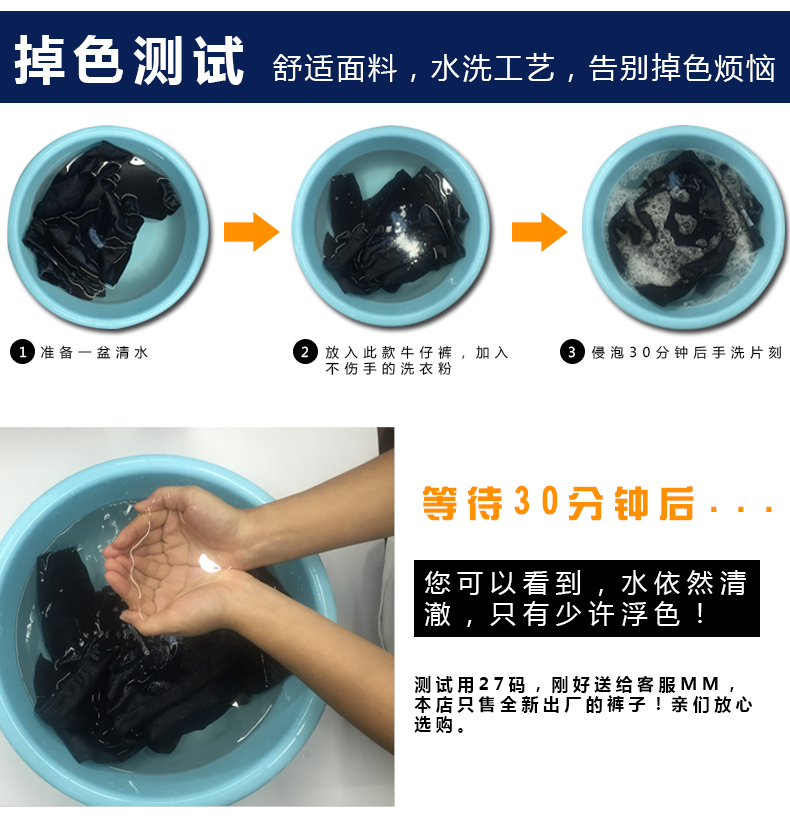 掉色测试 舒适面料，水洗工艺，告别掉色烦恼

1 准备一盆清水

2 放入此款牛仔裤，加入不伤手的洗衣粉

3 侵泡30分钟后手洗片刻

等待30分钟后...

您可以看到，水依然清澈，只有少许浮色！

测试用27码，刚好送给客服MM，本店只售全新出厂的裤子！亲们放心选购。