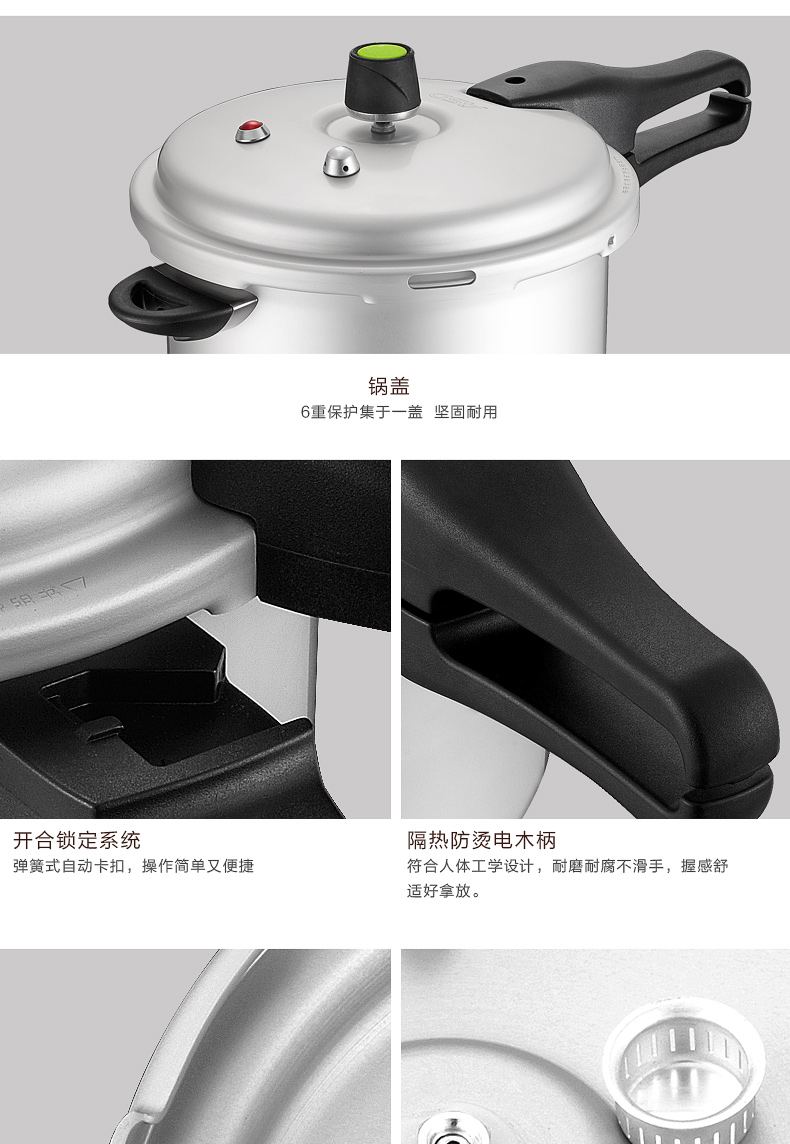 锅盖
6重保护集于一盖 坚固耐用

开合锁定系统
弹簧式自动卡扣，操作简单又便捷

隔热防烫电木柄
符合人体工学设计，耐磨耐腐不滑手，握感舒适好拿放。