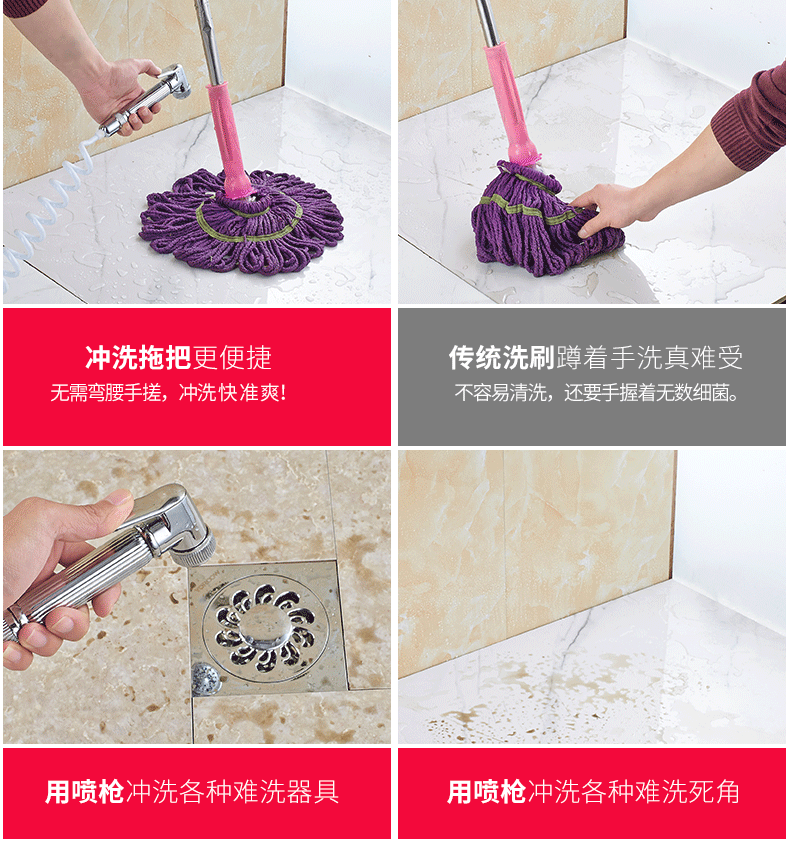 冲洗拖把更便捷
无需弯腰手搓，冲洗快准爽！

传统洗刷蹲着手洗真难受
不容易清洗，还要手握着无数细菌。

用喷枪冲洗各种难洗器具

用喷枪冲洗各种难洗死角