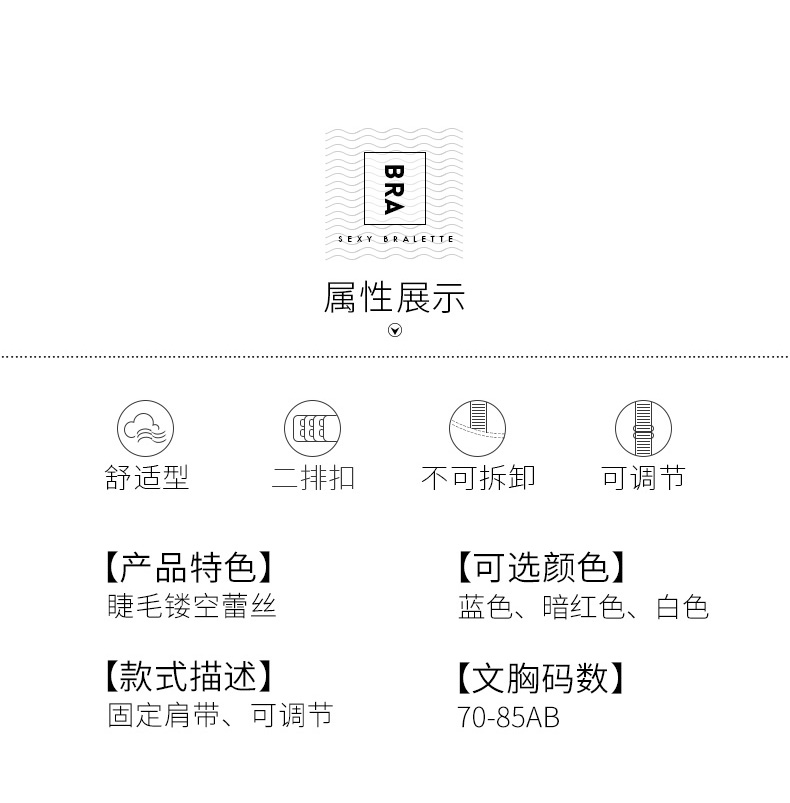 BRA
SEXY BRALETTE

属性展示

舒适型

二排扣

不可拆卸

可调节

【产品特色】
睫毛镂空蕾丝

【款式描述】
固定肩带、可调节

【可选颜色】
蓝色、暗红色、白色

【文胸码数】
70-85AB