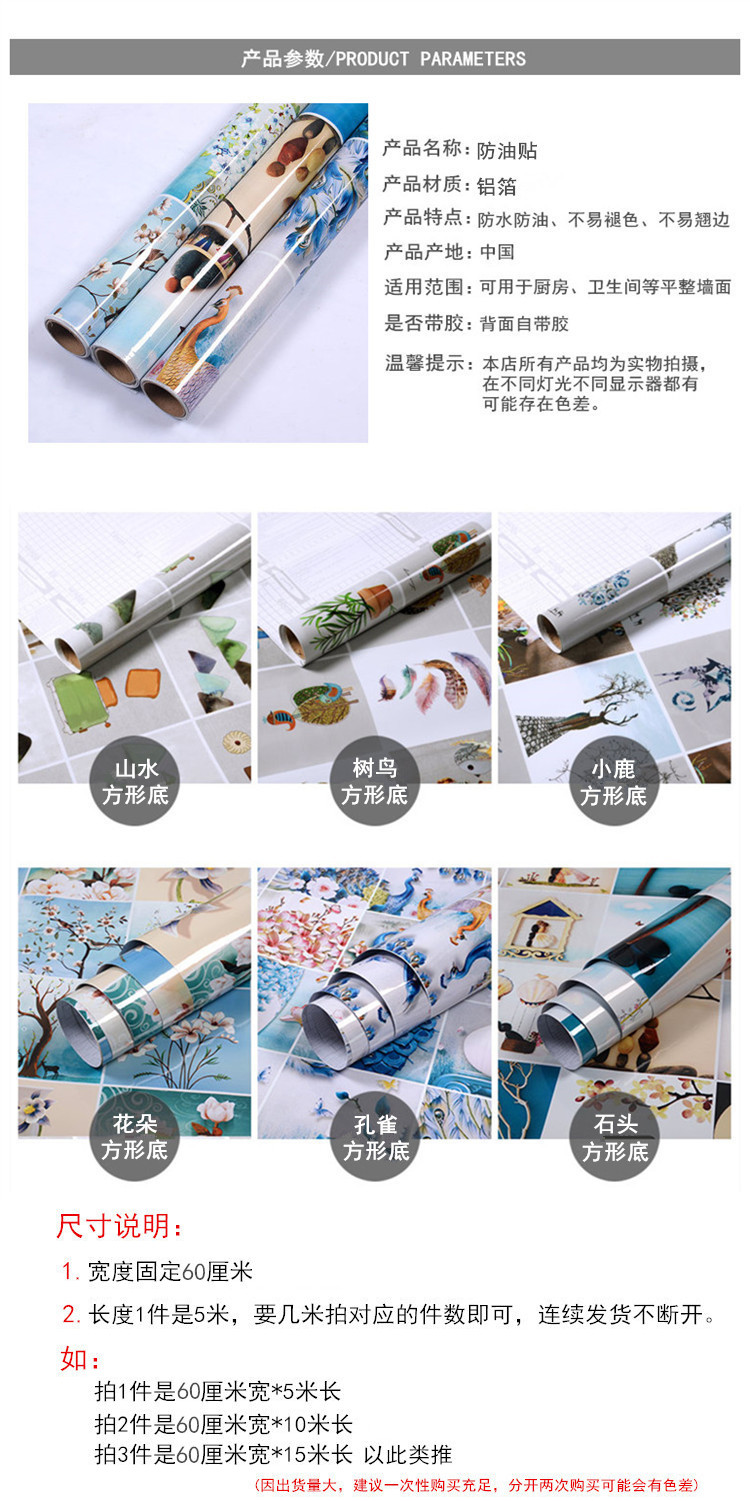 产品参数/PRODUCT PARAMETERS

产品名称：防油贴
产品材质：铝箔
产品特点：防水防油、不易褪色、不易翘边
产品产地：中国
适用范围：可用于厨房、卫生间等平整墙面
是否带胶：背面自带胶
温馨提示：本店所有产品均为实物拍摄，在不同灯光不同显示器都有可能存在色差。

山水
方形底

树鸟
方形底

小鹿
方形底

花朵
方形底

孔雀
方形底

石头
方形底

尺寸说明：
1. 宽度固定60厘米
2. 长度1件是5米，要几米拍对应的件数即可，连续发货不断开。
如：
拍1件是60厘米宽*5米长
拍2件是60厘米宽*10米长
拍3件是60厘米宽*15米长 以此类推
（因出货量大，建议一次性购买充足，分开两次购买可能会有色差）