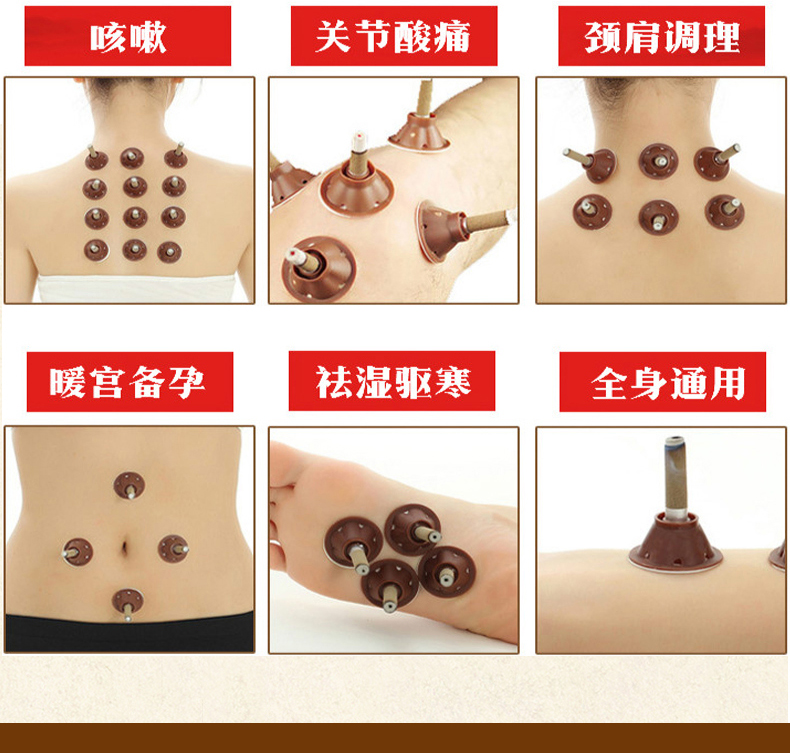 咳嗽

关节酸痛

颈肩调理

暖宫备孕

祛湿驱寒

全身通用