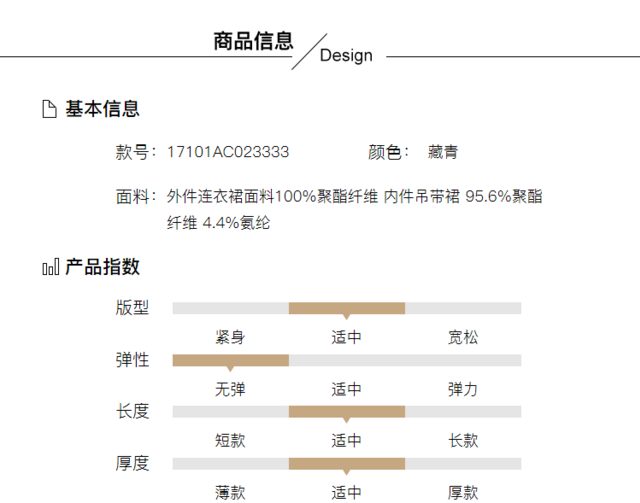 商品信息

Design

基本信息

款号：17101AC023333 颜色： 藏青

面料：外件连衣裙面料100%聚酯纤维 内件吊带裙 95.6%聚酯纤维 4.4%氨纶

产品指数

版型

紧身 适中 宽松

弹性

无弹 适中 弹力

长度

短款 适中 长款

厚度

薄款 适中 厚款