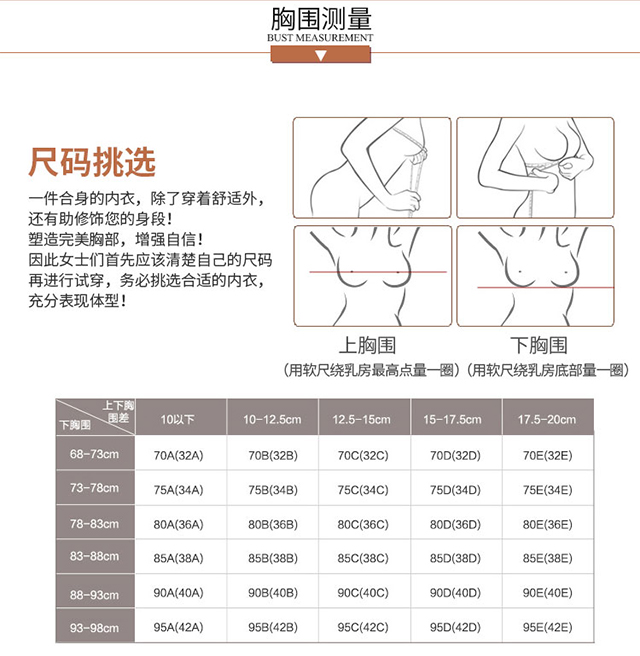 胸围测量
BUST MEASUREMENT

尺码挑选

一件合身的内衣，除了穿着舒适外，还有助修饰您的身段！
塑造完美胸部，增强自信！
因此女士们首先应该清楚自己的尺码再进行试穿，务必挑选合适的内衣，充分表现体型！

上胸围
（用软尺绕乳房最高点量一圈）

下胸围
（用软尺绕乳房底部量一圈）

| 上下胸围差 / 下胸围 | 10以下 | 10-12.5cm | 12.5-15cm | 15-17.5cm | 17.5-20cm |
|---|---|---|---|---|---|
| 68-73cm | 70A(32A) | 70B(32B) | 70C(32C) | 70D(32D) | 70E(32E) |
| 73-78cm | 75A(34A) | 75B(34B) | 75C(34C) | 75D(34D) | 75E(34E) |
| 78-83cm | 80A(36A) | 80B(36B) | 80C(36C) | 80D(36D) | 80E(36E) |
| 83-88cm | 85A(38A) | 85B(38B) | 85C(38C) | 85D(38D) | 85E(38E) |
| 88-93cm | 90A(40A) | 90B(40B) | 90C(40C) | 90D(40D) | 90E(40E) |
| 93-98cm | 95A(42A) | 95B(42B) | 95C(42C) | 95D(42D) | 95E(42E) |