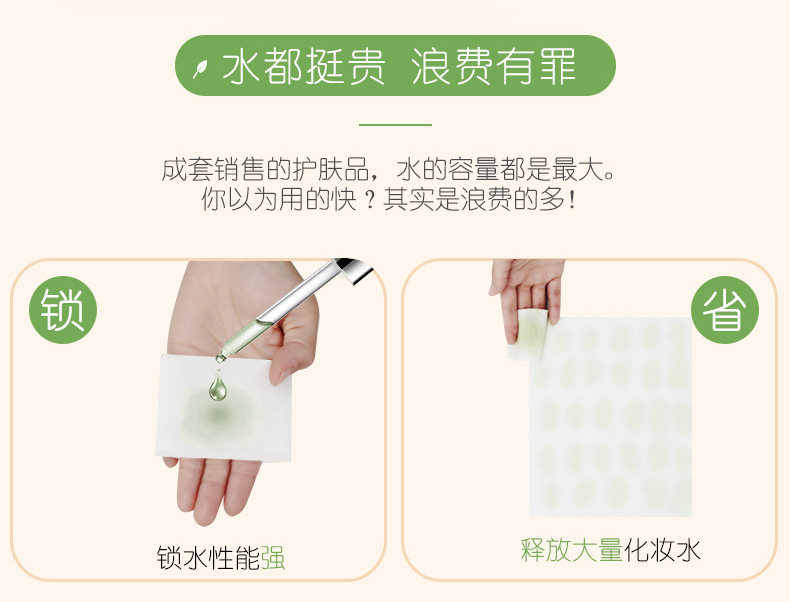 水都挺贵 浪费有罪

成套销售的护肤品，水的容量都是最大。
你以为用的快？其实是浪费的多！

锁

锁水性能强

省

释放大量化妆水