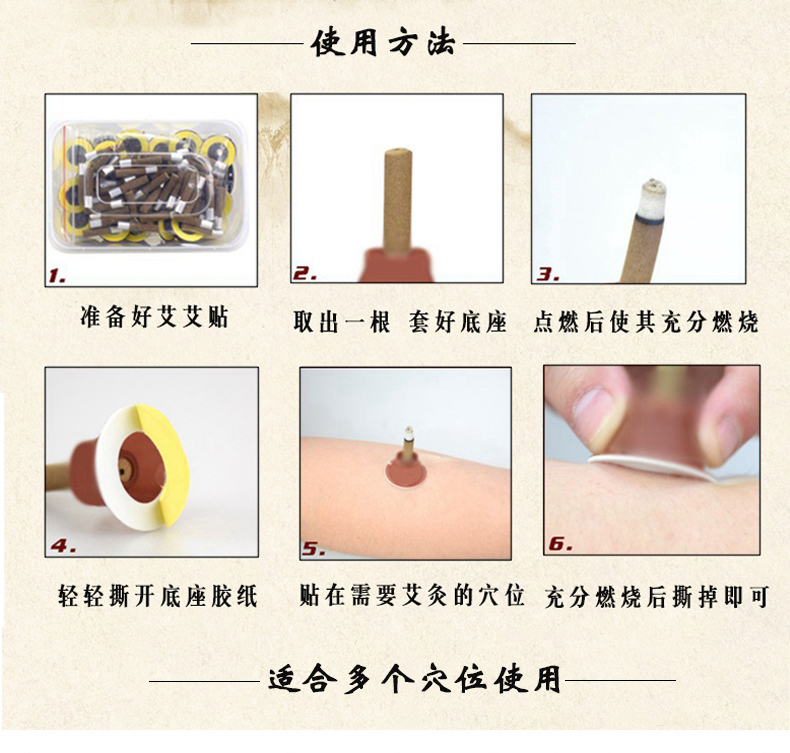 使用方法

1.
准备好艾艾贴

2.
取出一根 套好底座

3.
点燃后使其充分燃烧

4.
轻轻撕开底座胶纸

5.
贴在需要艾灸的穴位

6.
充分燃烧后撕掉即可

适合多个穴位使用