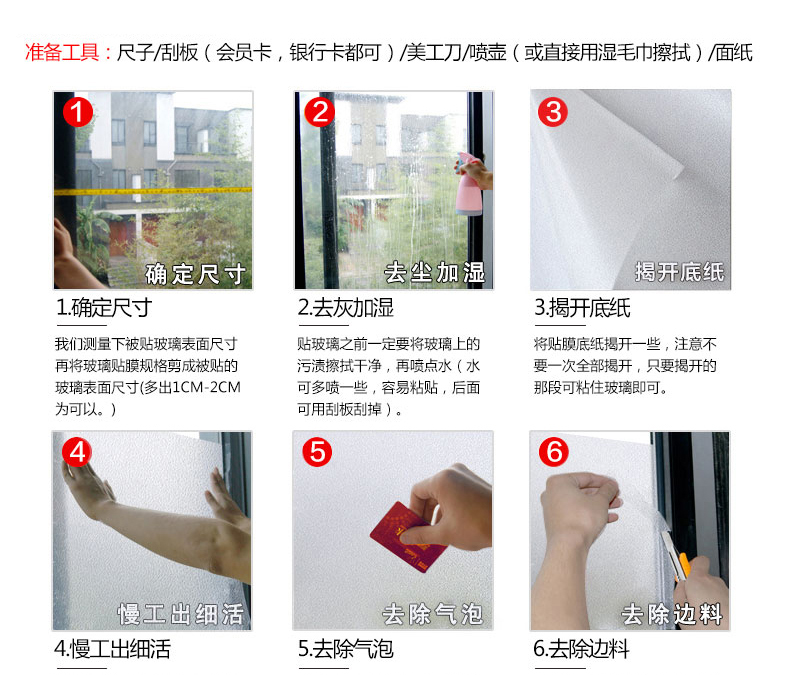 准备工具：尺子/刮板（会员卡，银行卡都可）/美工刀/喷壶（或直接用湿毛巾擦拭）/面纸

1
确定尺寸

1.确定尺寸

我们测量下被贴玻璃表面尺寸再将玻璃贴膜规格剪成被贴的玻璃表面尺寸(多出1CM-2CM为可以。)

2
去尘加湿

2.去灰加湿

贴玻璃之前一定要将玻璃上的污渍擦拭干净，再喷点水（水可多喷一些，容易粘贴，后面可用刮板刮掉）。

3
揭开底纸

3.揭开底纸

将贴膜底纸揭开一些，注意不要一次全部揭开，只要揭开的那段可粘住玻璃即可。

4
慢工出细活

4.慢工出细活

5
去除气泡

5.去除气泡

6
去除边料

6.去除边料