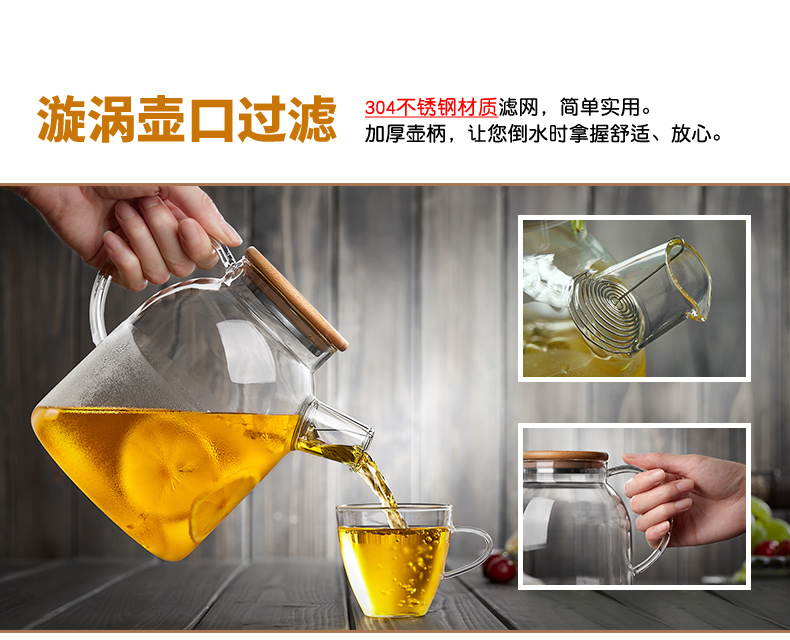 漩涡壶口过滤

304不锈钢材质滤网，简单实用。
加厚壶柄，让您倒水时拿握舒适、放心。