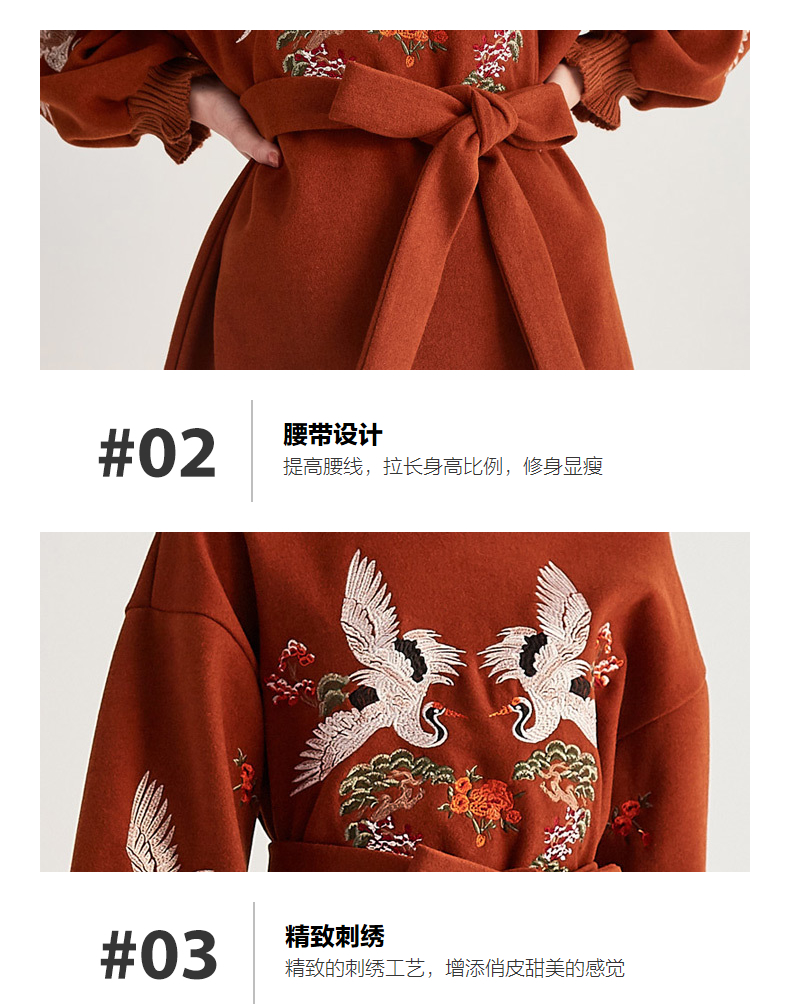 #02

腰带设计
提高腰线，拉长身高比例，修身显瘦

#03

精致刺绣
精致的刺绣工艺，增添俏皮甜美的感觉