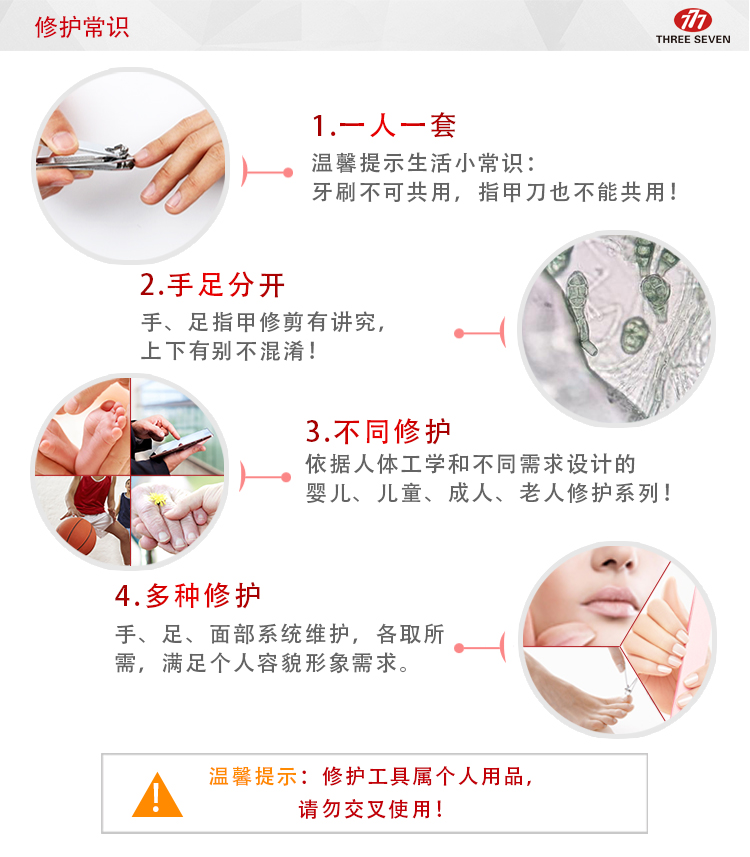 修护常识

777
THREE SEVEN

1.一人一套
温馨提示生活小常识：
牙刷不可共用，指甲刀也不能共用！

2.手足分开
手、足指甲修剪有讲究，
上下有别不混淆！

3.不同修护
依据人体工学和不同需求设计的
婴儿、儿童、成人、老人修护系列！

4.多种修护
手、足、面部系统维护，各取所需，满足个人容貌形象需求。

温馨提示：修护工具属个人用品，
请勿交叉使用！