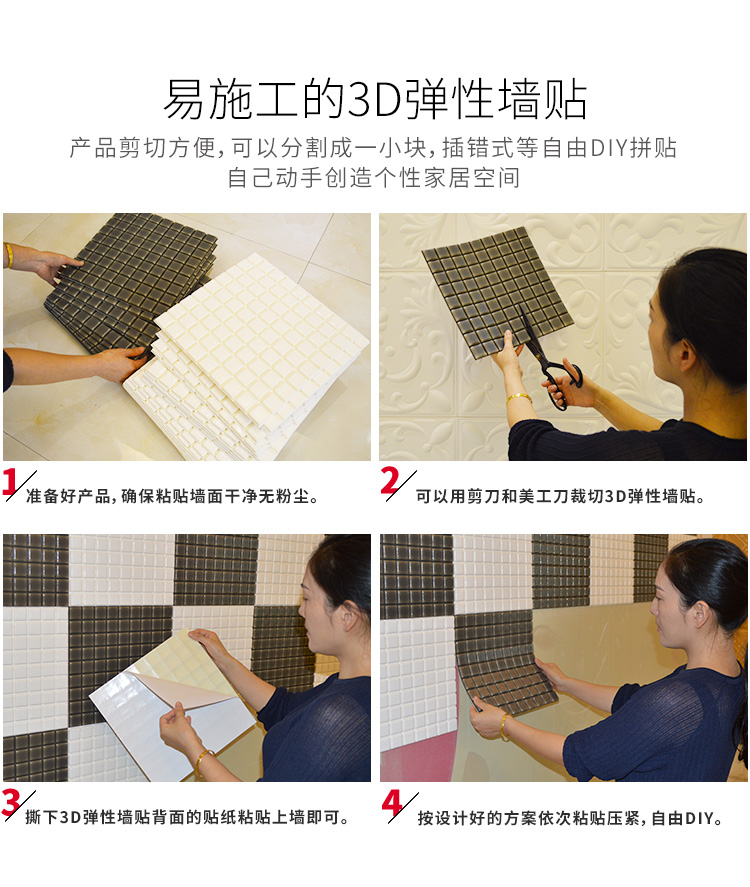 易施工的3D弹性墙贴

产品剪切方便，可以分割成一小块，插错式等自由DIY拼贴
自己动手创造个性家居空间

1 准备好产品，确保粘贴墙面干净无粉尘。

2 可以用剪刀和美工刀裁切3D弹性墙贴。

3 撕下3D弹性墙贴背面的贴纸粘贴上墙即可。

4 按设计好的方案依次粘贴压紧，自由DIY。