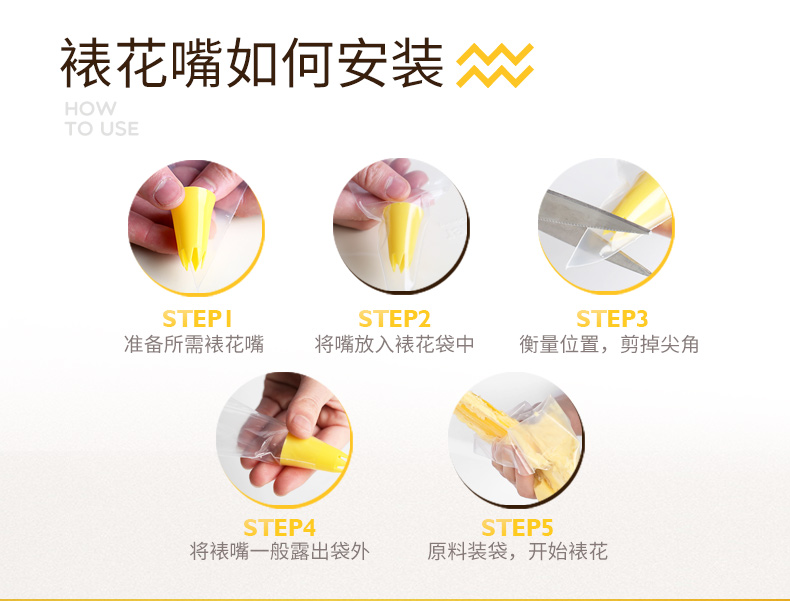 裱花嘴如何安装

HOW
TO USE

STEP1
准备所需裱花嘴

STEP2
将嘴放入裱花袋中

STEP3
衡量位置，剪掉尖角

STEP4
将裱嘴一般露出袋外

STEP5
原料装袋，开始裱花