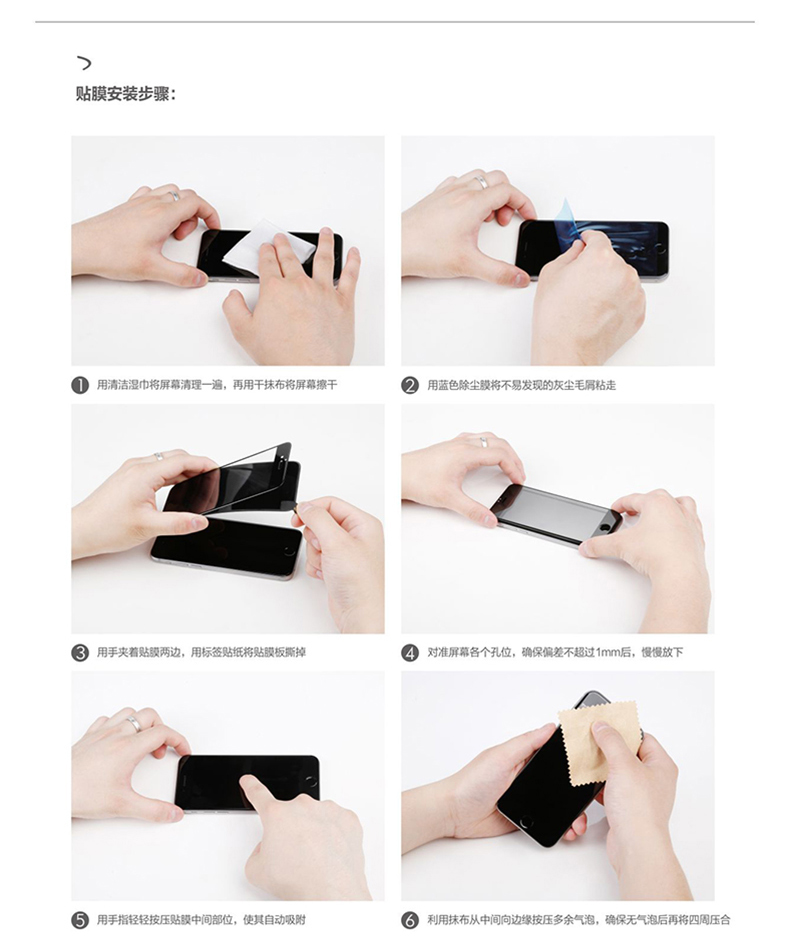 贴膜安装步骤：

1 用清洁湿巾将屏幕清理一遍，再用干抹布将屏幕擦干

2 用蓝色除尘膜将不易发现的灰尘毛屑粘走

3 用手夹着贴膜两边，用标签贴纸将贴膜板撕掉

4 对准屏幕各个孔位，确保偏差不超过1mm后，慢慢放下

5 用手指轻轻按压贴膜中间部位，使其自动吸附

6 利用抹布从中间向边缘按压多余气泡，确保无气泡后再将四周压合