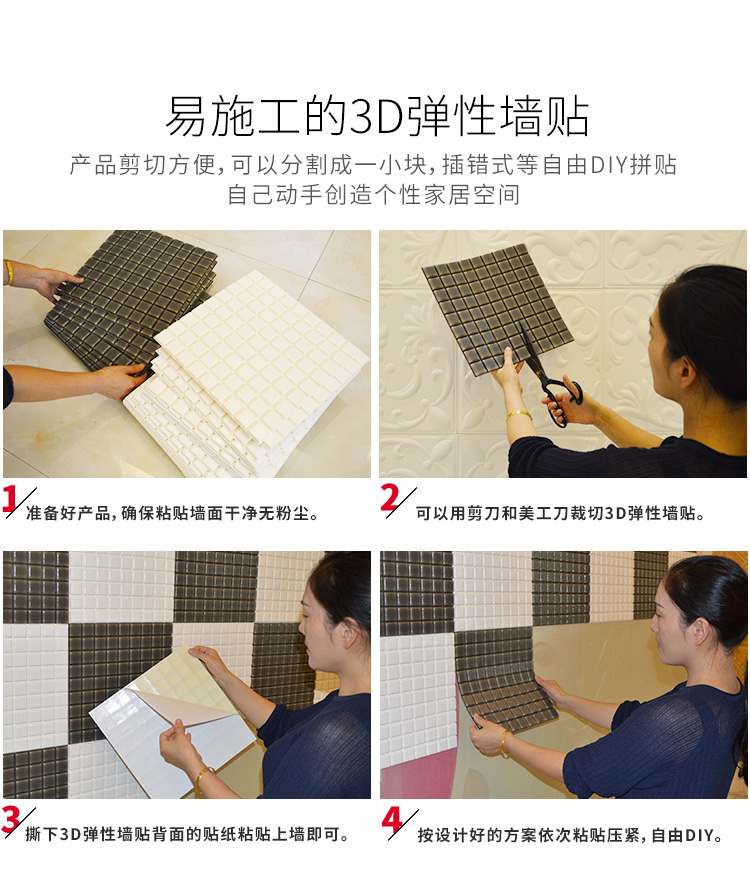 易施工的3D弹性墙贴

产品剪切方便,可以分割成一小块,插错式等自由DIY拼贴
自己动手创造个性家居空间

1 准备好产品,确保粘贴墙面干净无粉尘。

2 可以用剪刀和美工刀裁切3D弹性墙贴。

3 撕下3D弹性墙贴背面的贴纸粘贴上墙即可。

4 按设计好的方案依次粘贴压紧,自由DIY。