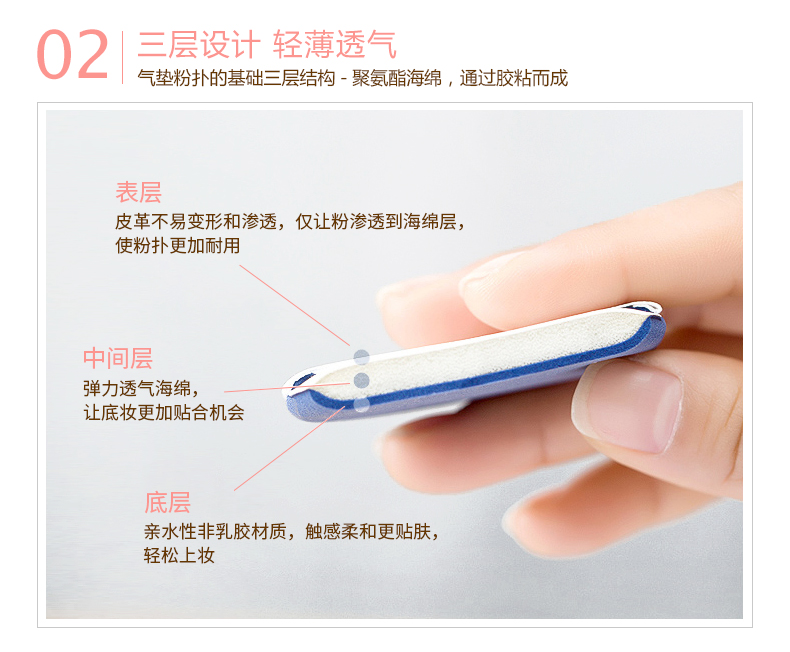 02 三层设计 轻薄透气

气垫粉扑的基础三层结构 - 聚氨酯海绵，通过胶粘而成

表层

皮革不易变形和渗透，仅让粉渗透到海绵层，使粉扑更加耐用

中间层

弹力透气海绵，让底妆更加贴合机会

底层

亲水性非乳胶材质，触感柔和更贴肤，轻松上妆