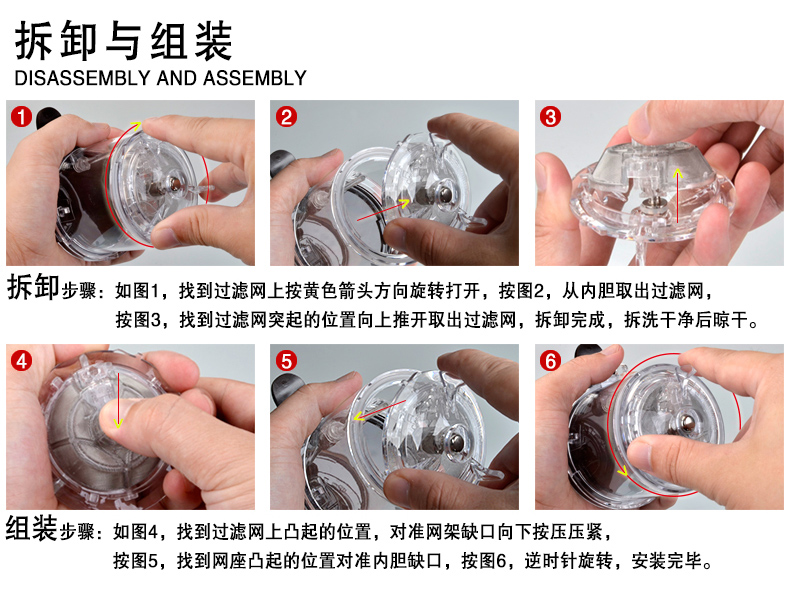 拆卸与组装
DISASSEMBLY AND ASSEMBLY

1
2
3

拆卸步骤：如图1，找到过滤网上按黄色箭头方向旋转打开，按图2，从内胆取出过滤网，按图3，找到过滤网突起的位置向上推开取出过滤网，拆卸完成，拆洗干净后晾干。

4
5
6

组装步骤：如图4，找到过滤网上凸起的位置，对准网架缺口向下按压压紧，按图5，找到网座凸起的位置对准内胆缺口，按图6，逆时针旋转，安装完毕。