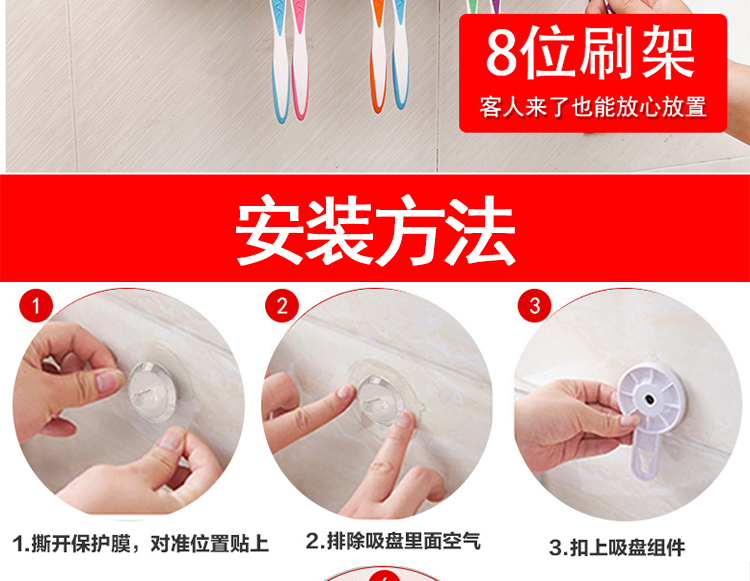 8位刷架
客人来了也能放心放置

安装方法

1
2
3

1.撕开保护膜，对准位置贴上
2.排除吸盘里面空气
3.扣上吸盘组件