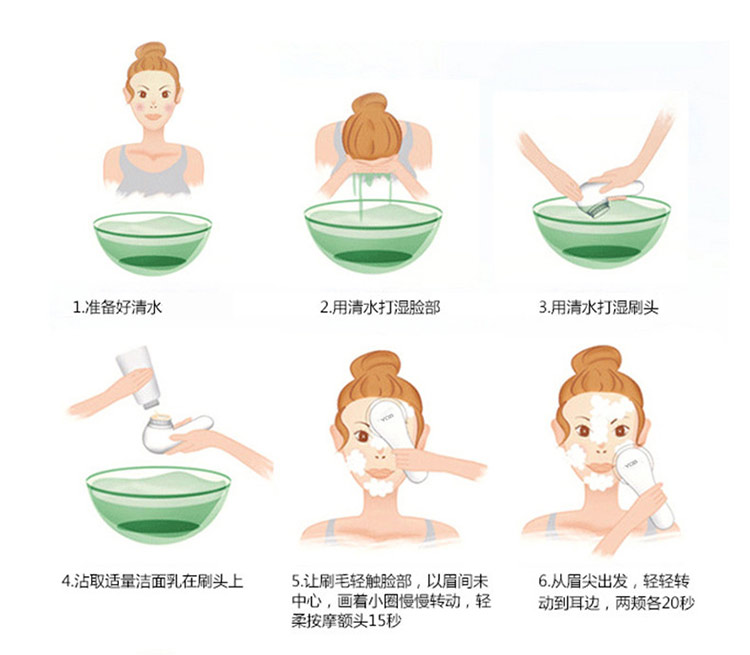 1.准备好清水

2.用清水打湿脸部

3.用清水打湿刷头

4.沾取适量洁面乳在刷头上

5.让刷毛轻触脸部，以眉间未中心，画着小圈慢慢转动，轻柔按摩额头15秒

6.从眉尖出发，轻轻转动到耳边，两颊各20秒